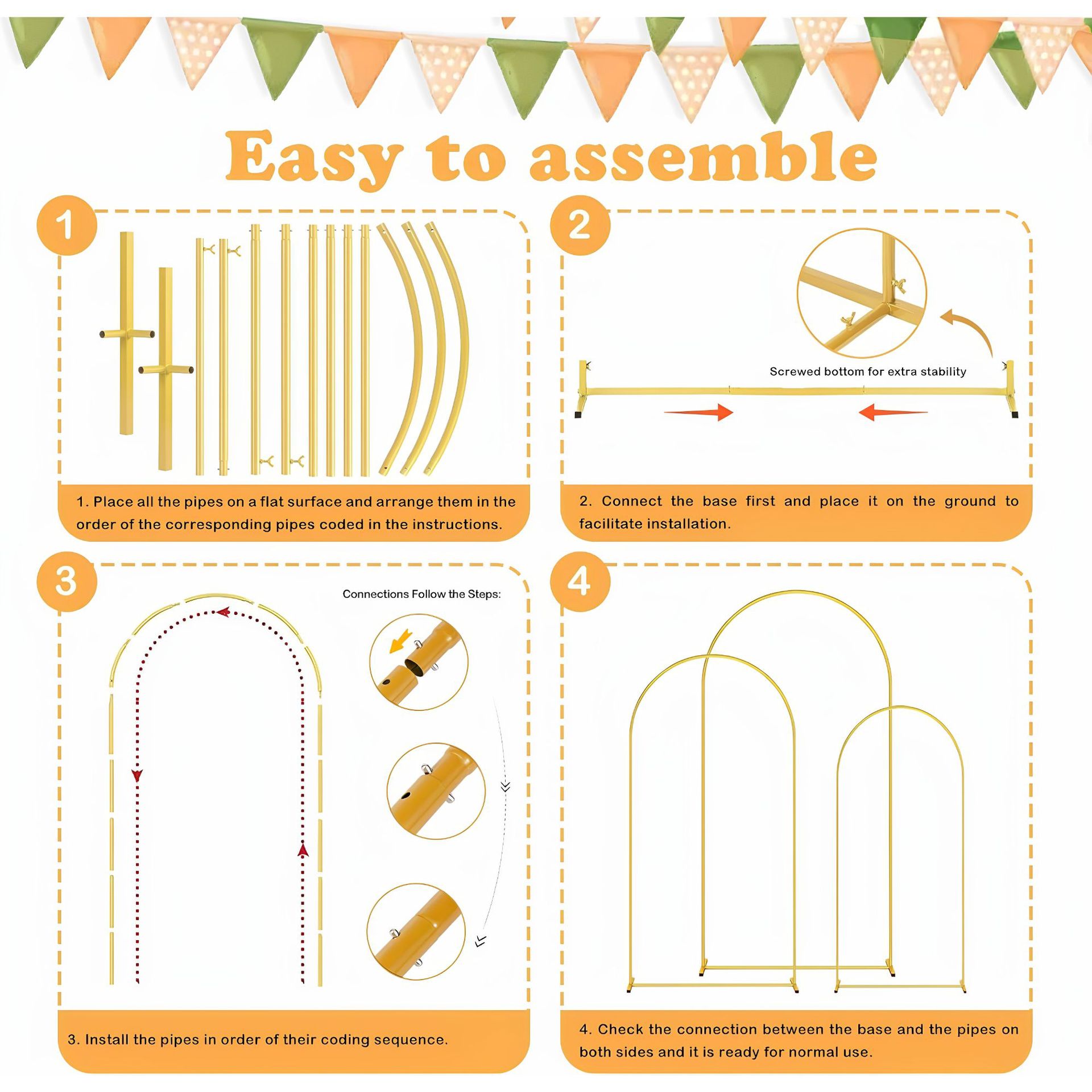 Easy to assemble

1

1. Place all the pipes on a flat surface and arrange them in the order of the corresponding pipes coded in the instructions.

2

Screwed bottom for extra stability

2. Connect the base first and place it on the ground to facilitate installation.

3

Connections Follow the Steps:

3. Install the pipes in order of their coding sequence.

4

4. Check the connection between the base and the pipes on both sides and it is ready for normal use.