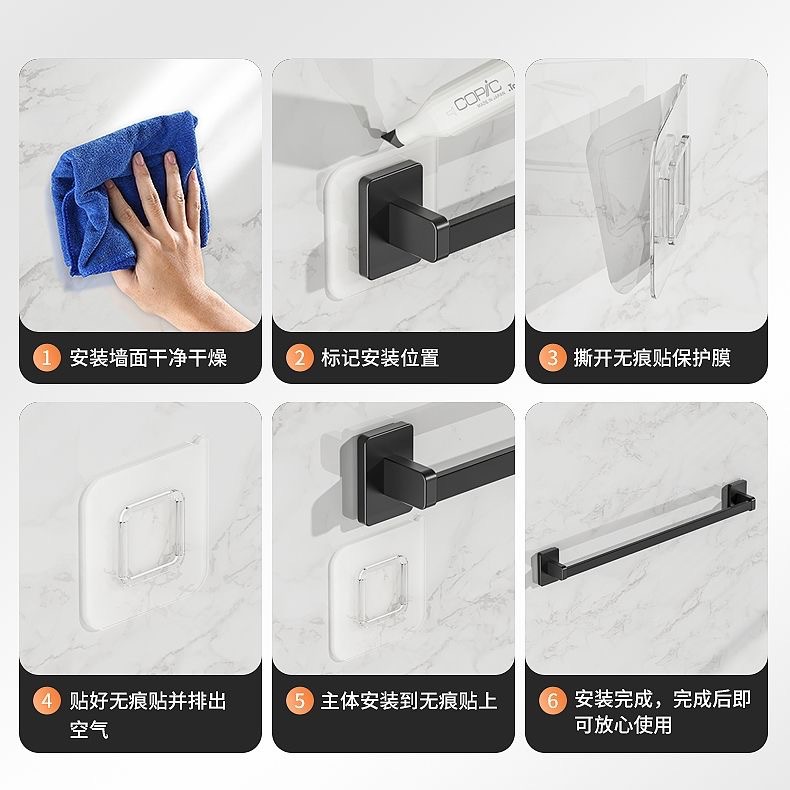 COPIC
MADE IN JAPAN

1 安装墙面干净干燥

2 标记安装位置

3 撕开无痕贴保护膜

4 贴好无痕贴并排出空气

5 主体安装到无痕贴上

6 安装完成，完成后即可放心使用