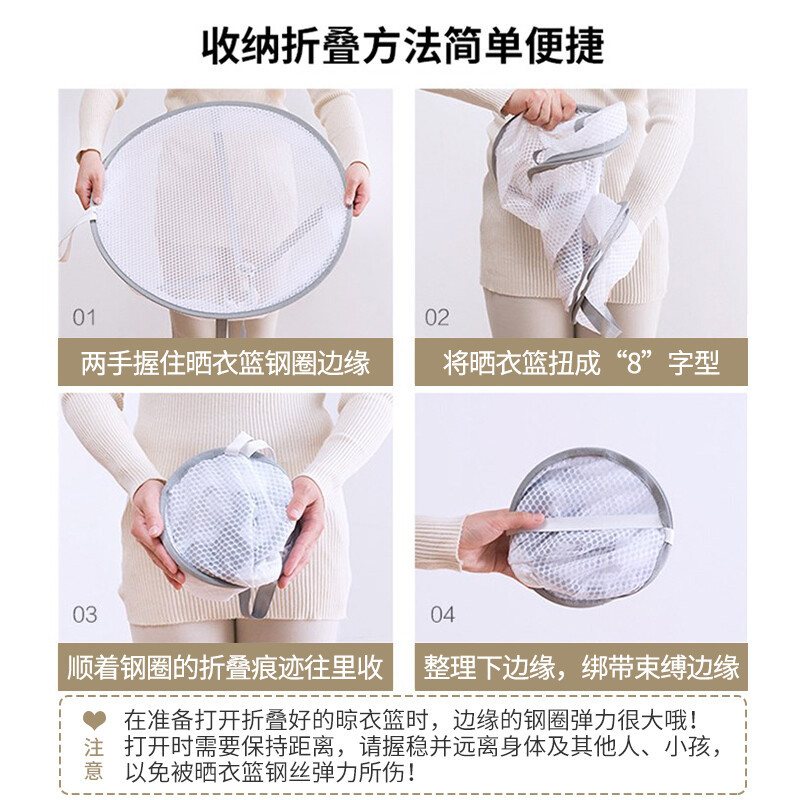 收纳折叠方法简单便捷

01

两手握住晒衣篮钢圈边缘

02

将晒衣篮扭成“8”字型

03

顺着钢圈的折叠痕迹往里收

04

整理下边缘，绑带束缚边缘

注意

在准备打开折叠好的晾衣篮时，边缘的钢圈弹力很大哦！打开时需要保持距离，请握稳并远离身体及其他人、小孩，以免被晒衣篮钢丝弹力所伤！