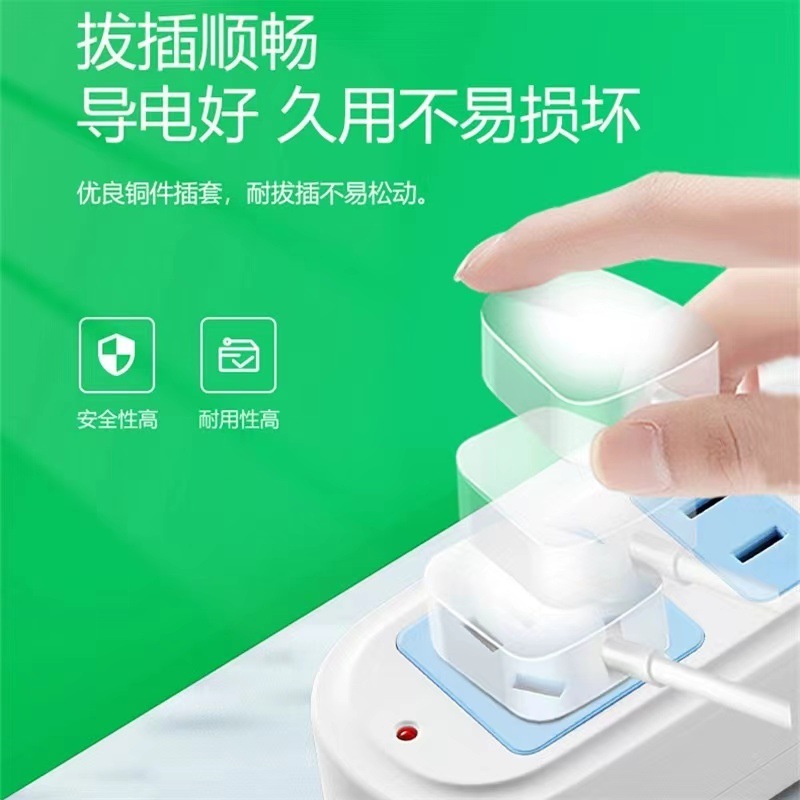 拔插顺畅
导电好 久用不易损坏

优良铜件插套，耐拔插不易松动。

安全性高

耐用性高