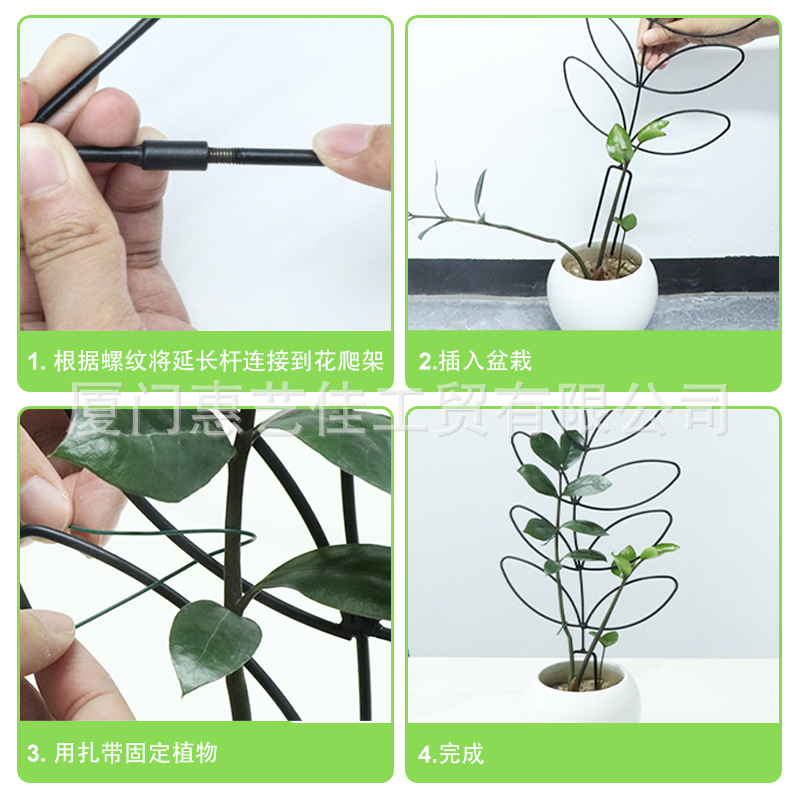 1. 根据螺纹将延长杆连接到花爬架

2.插入盆栽

厦门惠艺佳工贸有限公司

3. 用扎带固定植物

4.完成