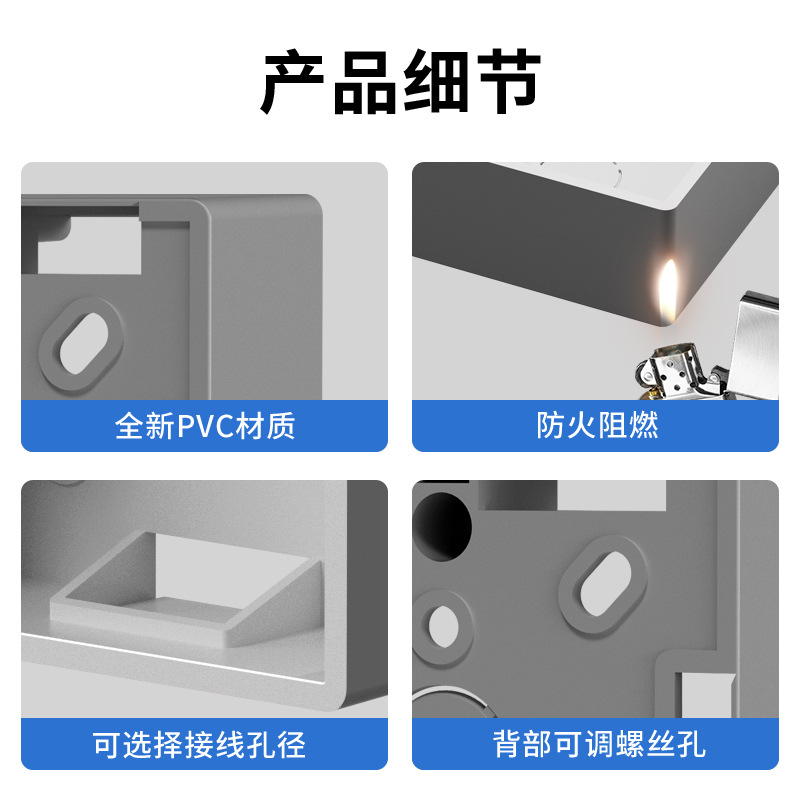 产品细节

全新PVC材质

防火阻燃

可选择接线孔径

背部可调螺丝孔