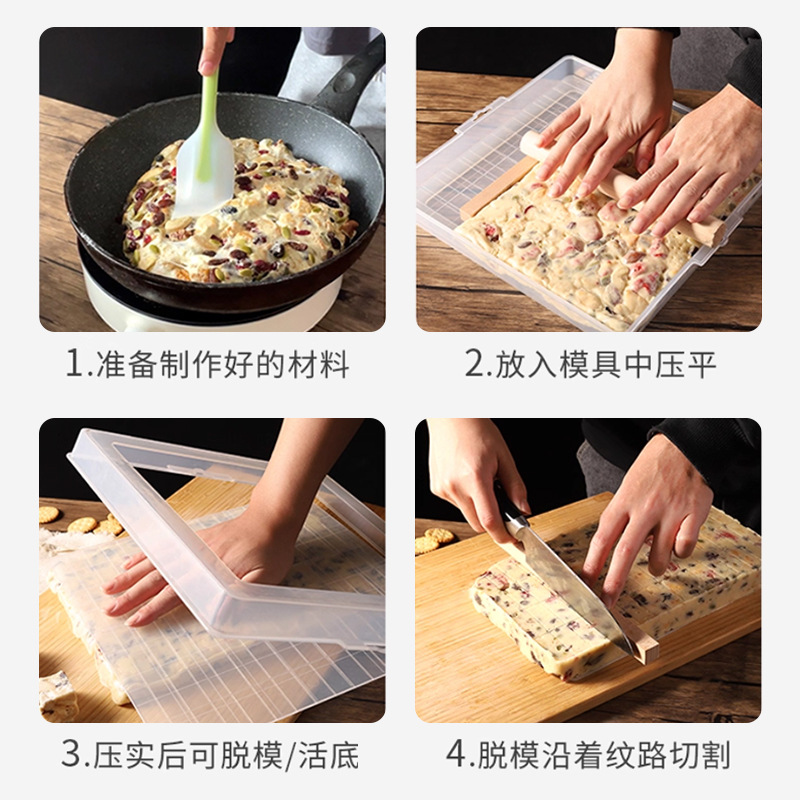 1.准备制作好的材料

2.放入模具中压平

3.压实后可脱模/活底

4.脱模沿着纹路切割