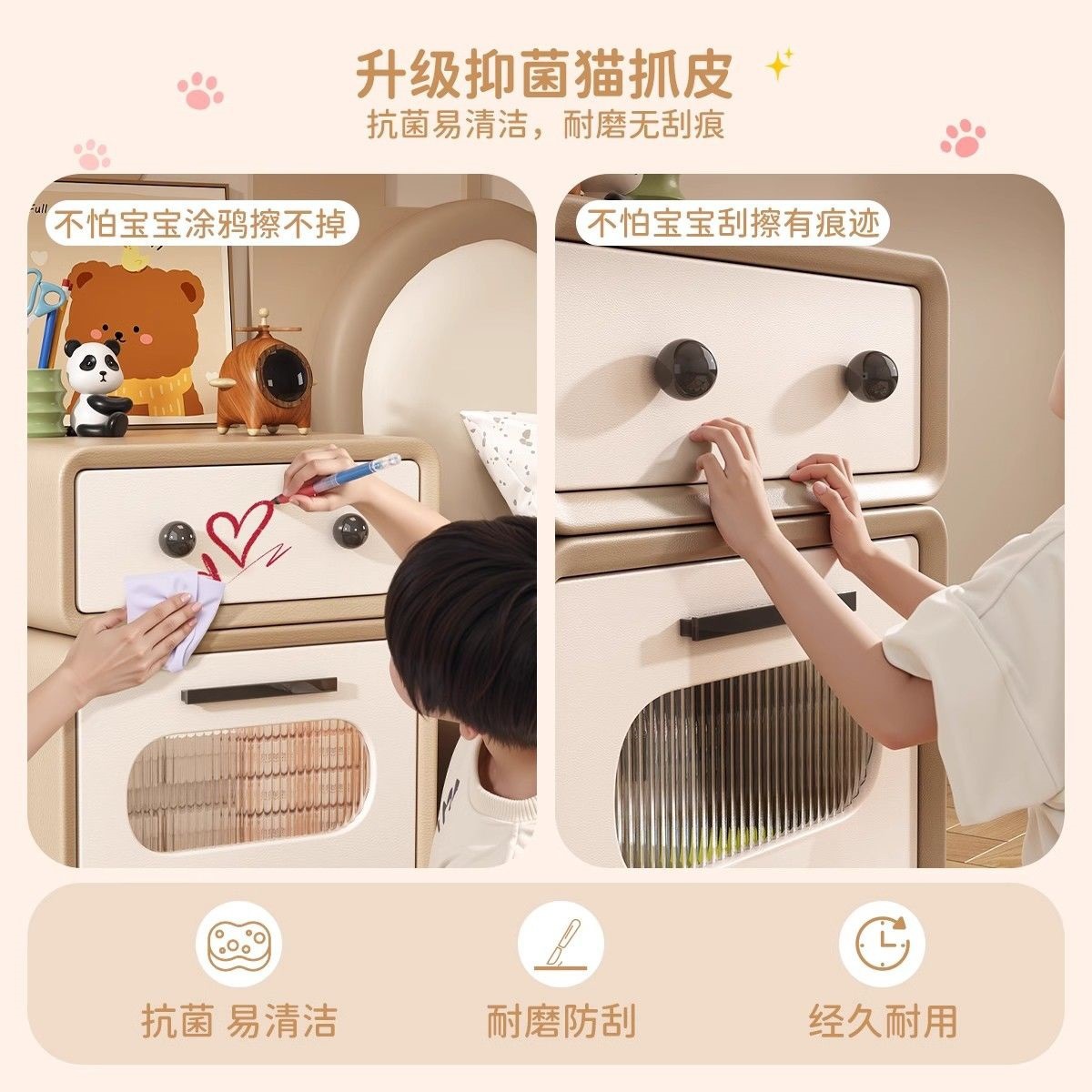 升级抑菌猫抓皮
抗菌易清洁，耐磨无刮痕

不怕宝宝涂鸦擦不掉

不怕宝宝刮擦有痕迹

抗菌 易清洁

耐磨防刮

经久耐用