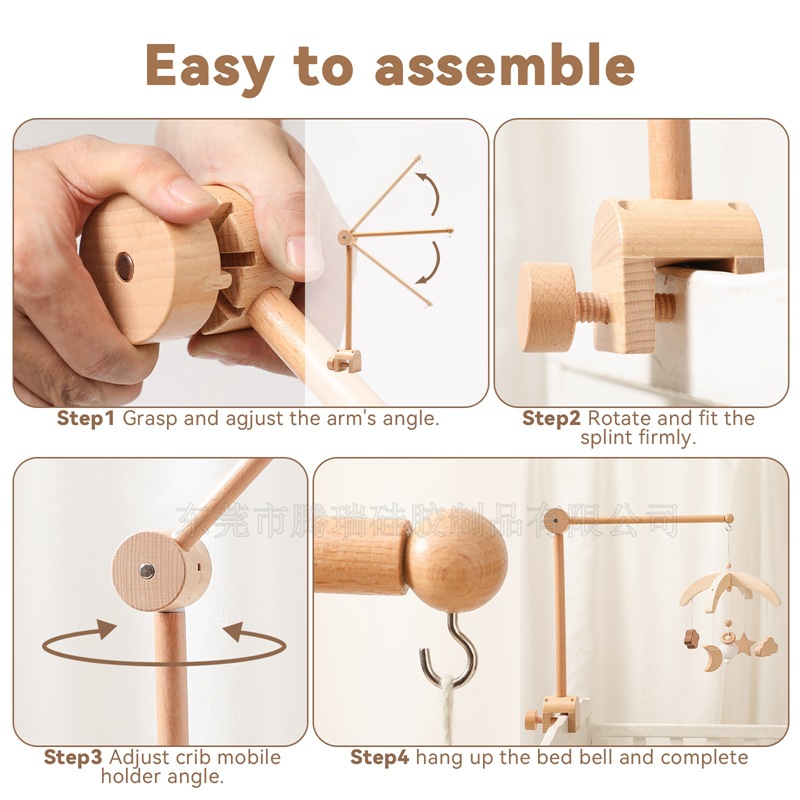 Easy to assemble

Step1 Grasp and agjust the arm's angle.

Step2 Rotate and fit the splint firmly.

东莞市腾瑞硅胶制品有限公司

Step3 Adjust crib mobile holder angle.

Step4 hang up the bed bell and complete