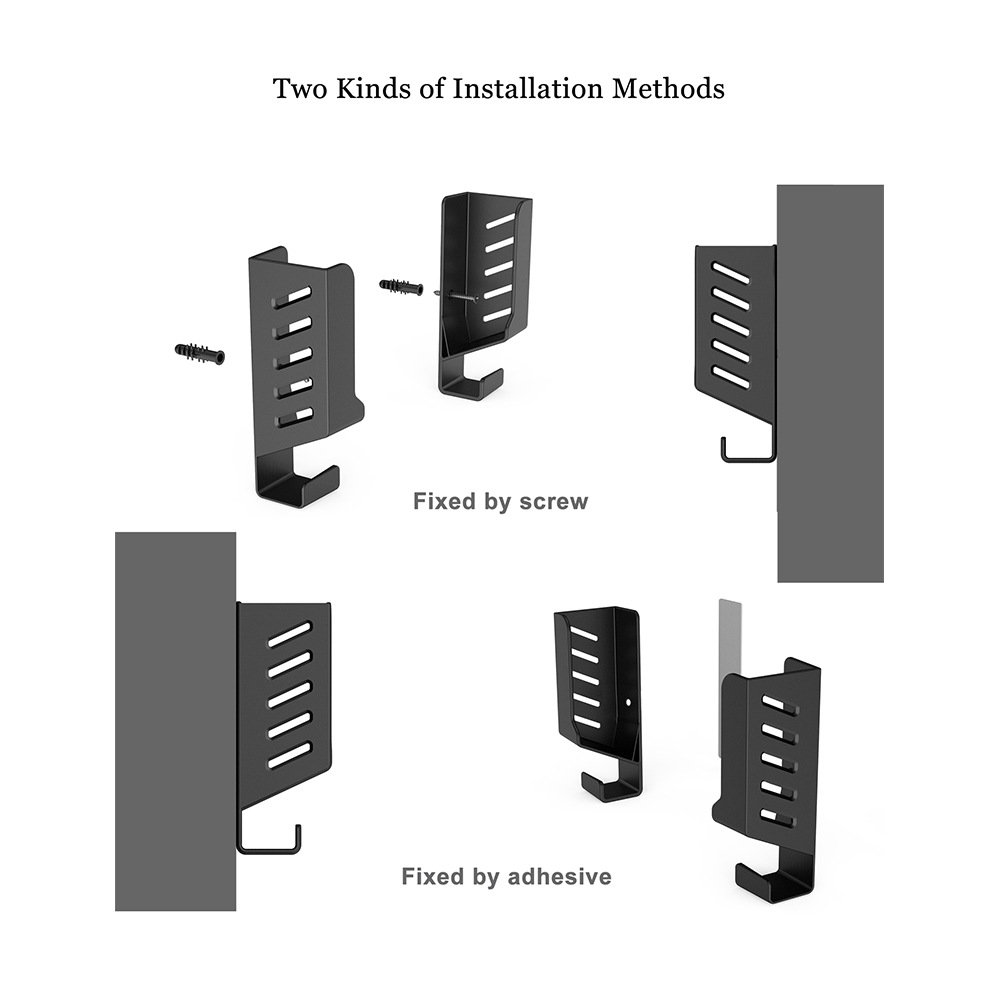 Two Kinds of Installation Methods

Fixed by screw

Fixed by adhesive