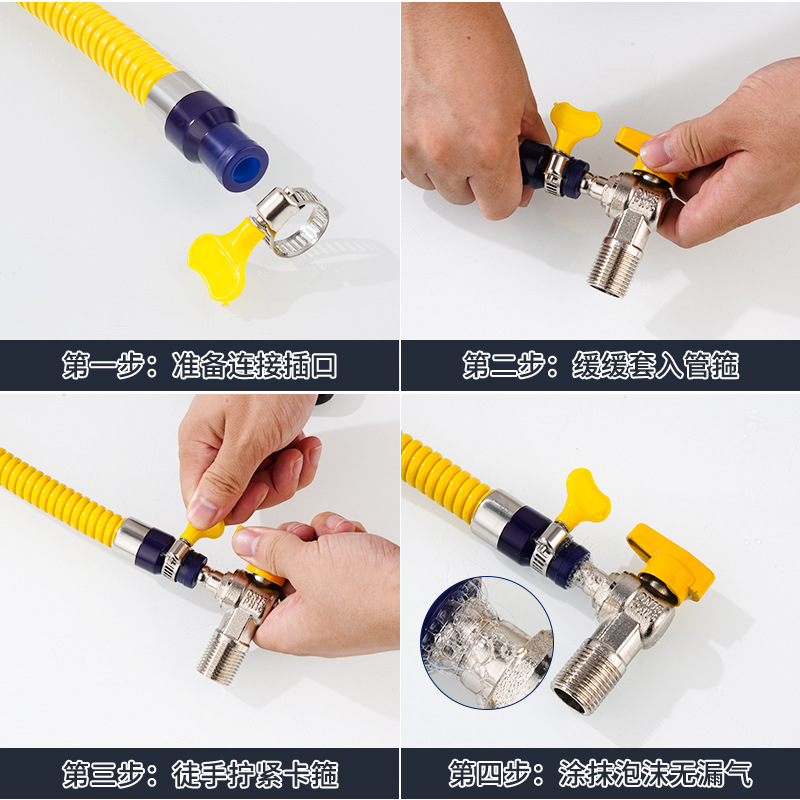 第一步：准备连接插口

第二步：缓缓套入管箍

第三步：徒手拧紧卡箍

第四步：涂抹泡沫无漏气