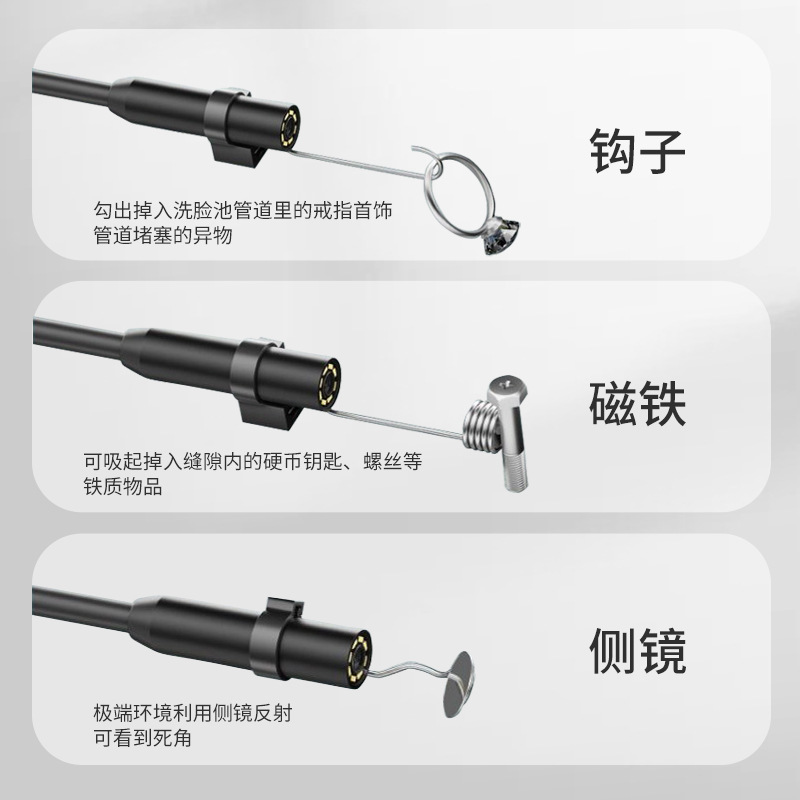 钩子

勾出掉入洗脸池管道里的戒指首饰
管道堵塞的异物

磁铁

可吸起掉入缝隙内的硬币钥匙、螺丝等
铁质物品

侧镜

极端环境利用侧镜反射
可看到死角