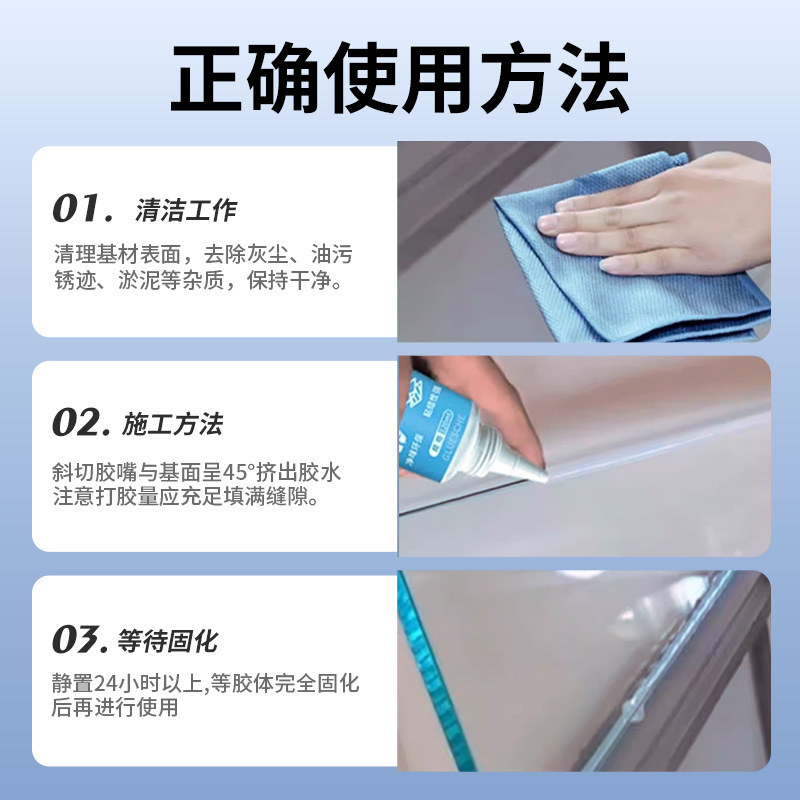 正确使用方法

01. 清洁工作

清理基材表面，去除灰尘、油污锈迹、淤泥等杂质，保持干净。

02. 施工方法

斜切胶嘴与基面呈45°挤出胶水注意打胶量应充足填满缝隙。

GLUESCHE

03. 等待固化

静置24小时以上,等胶体完全固化后再进行使用