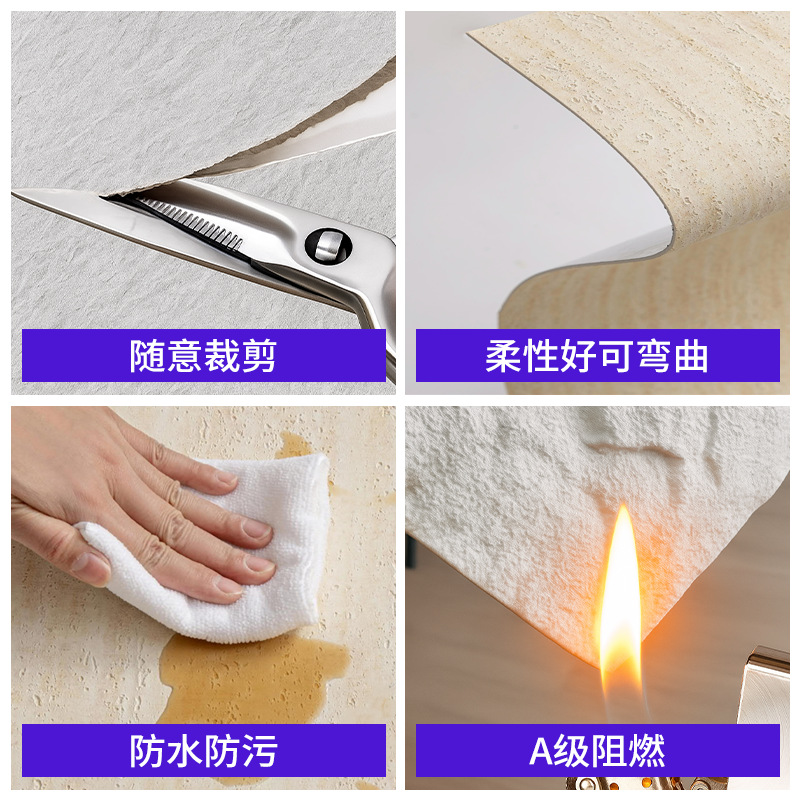 随意裁剪

柔性好可弯曲

防水防污

A级阻燃