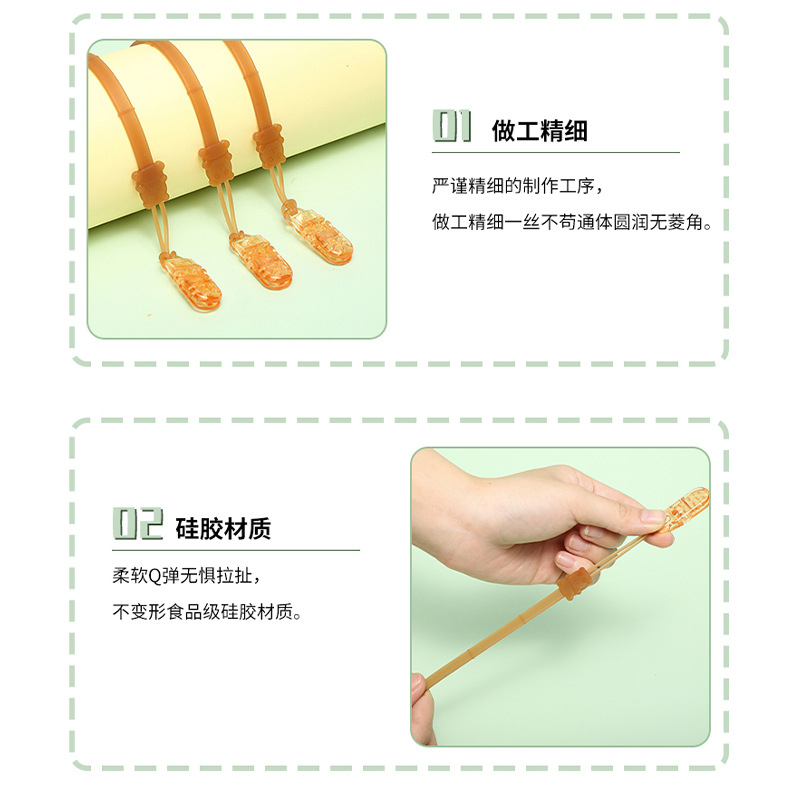 01 做工精细

严谨精细的制作工序，

做工精细一丝不苟通体圆润无菱角。

02 硅胶材质

柔软Q弹无惧拉扯，

不变形食品级硅胶材质。