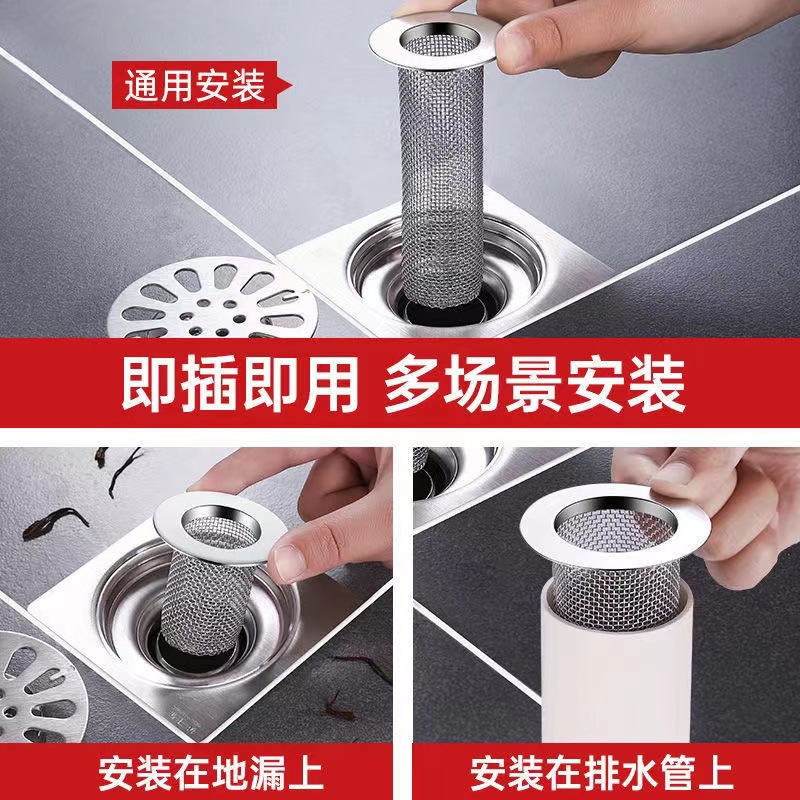 通用安装

即插即用 多场景安装

安装在地漏上

安装在排水管上