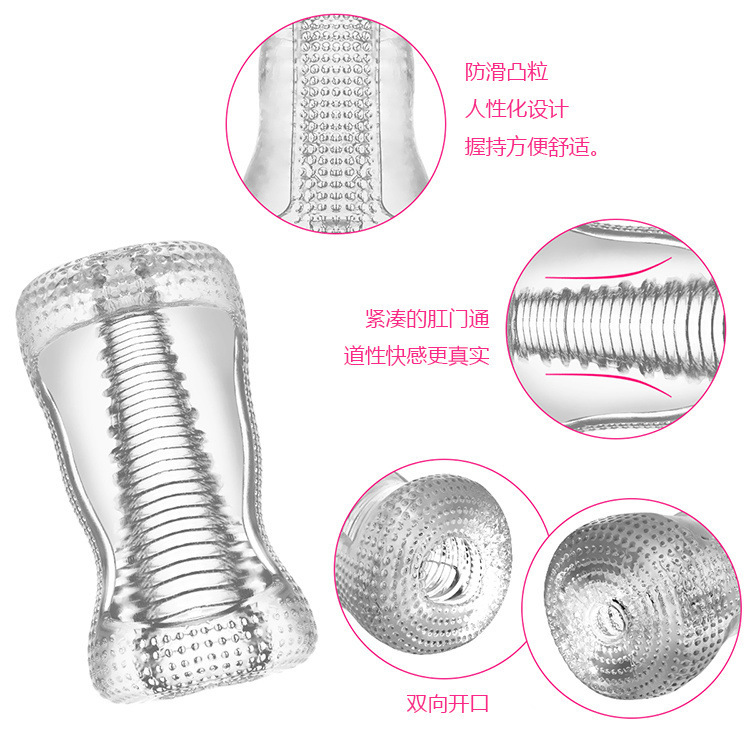 防滑凸粒
人性化设计
握持方便舒适。

紧凑的肛门通
道性快感更真实

双向开口