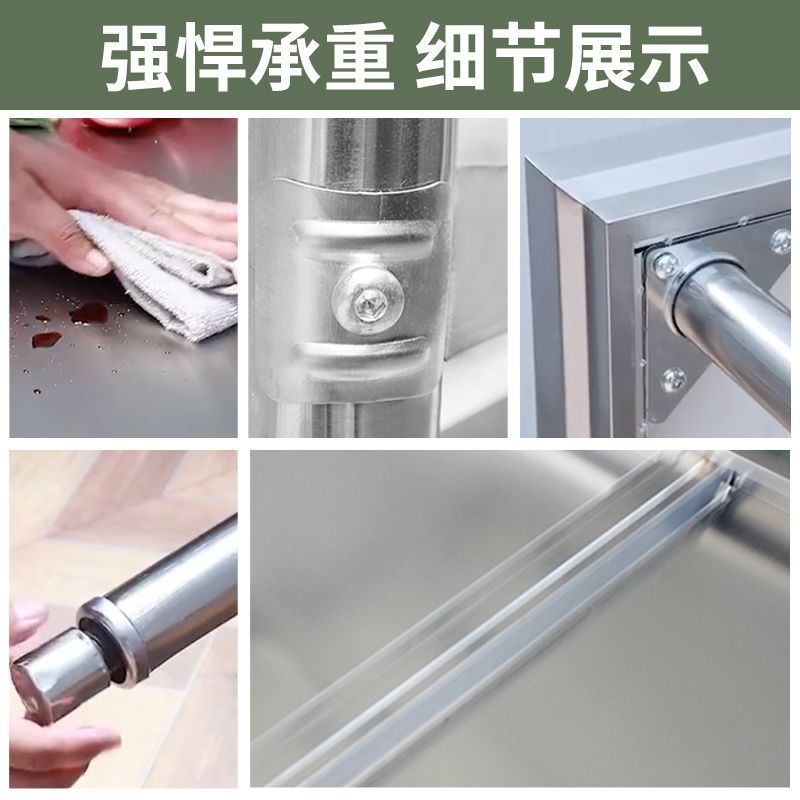 强悍承重 细节展示