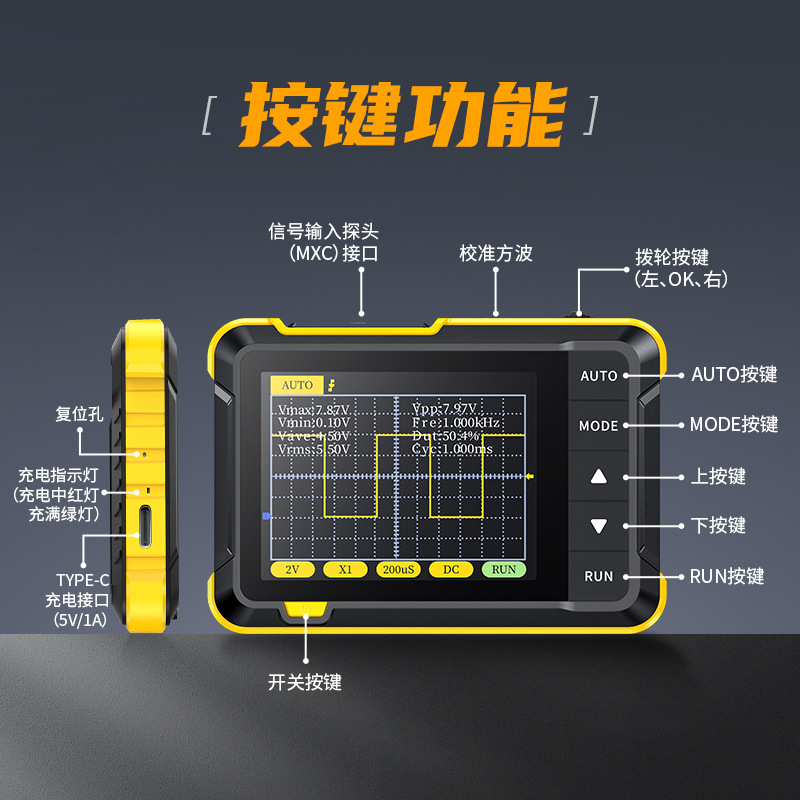 [ 按键功能 ]

信号输入探头
(MXC) 接口

校准方波

拨轮按键
(左、OK、右)

复位孔

充电指示灯
(充电中红灯
充满绿灯)

TYPE-C
充电接口
(5V/1A)

AUTO

Vmax:7.87V
Vmin:0.10V
Vave:4.50V
Vrms:5.50V

Vpp:7.97V
Fre:1.000kHz
Dut:50.4%
Cyc:1.000ms

2V
X1
200uS
DC
RUN

AUTO
MODE
RUN

AUTO按键
MODE按键
上按键
下按键
RUN按键

开关按键