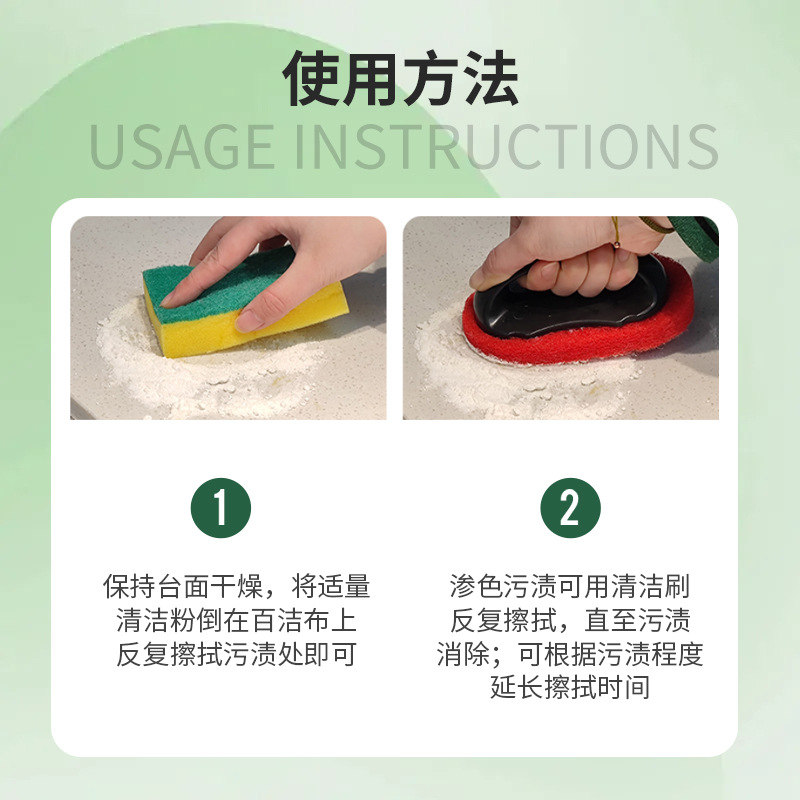 使用方法
USAGE INSTRUCTIONS

1

保持台面干燥，将适量清洁粉倒在百洁布上反复擦拭污渍处即可

2

渗色污渍可用清洁刷反复擦拭，直至污渍消除；可根据污渍程度延长擦拭时间