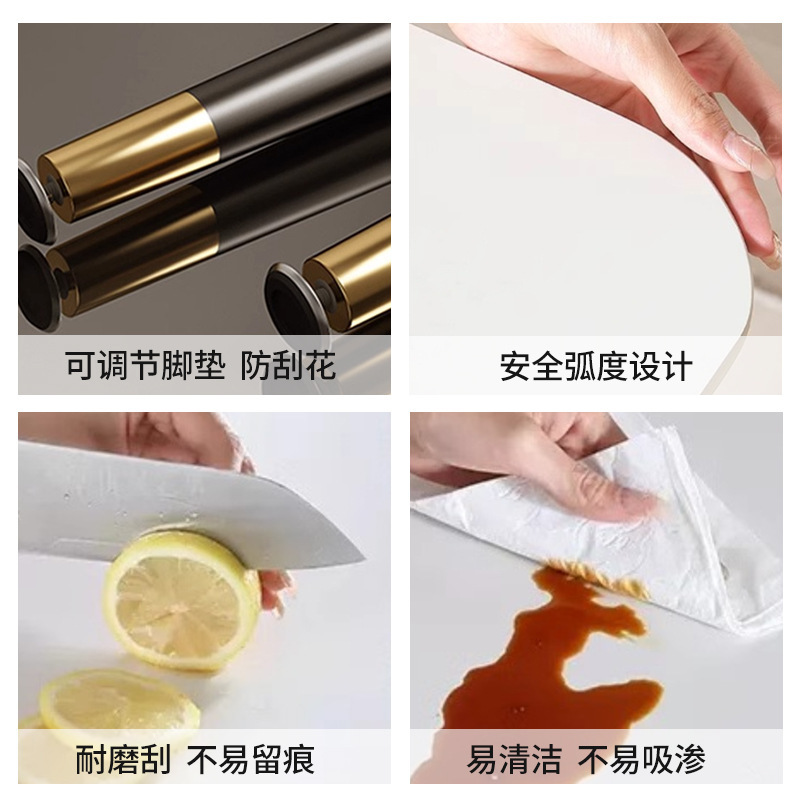 可调节脚垫 防刮花

安全弧度设计

耐磨刮 不易留痕

易清洁 不易吸渗