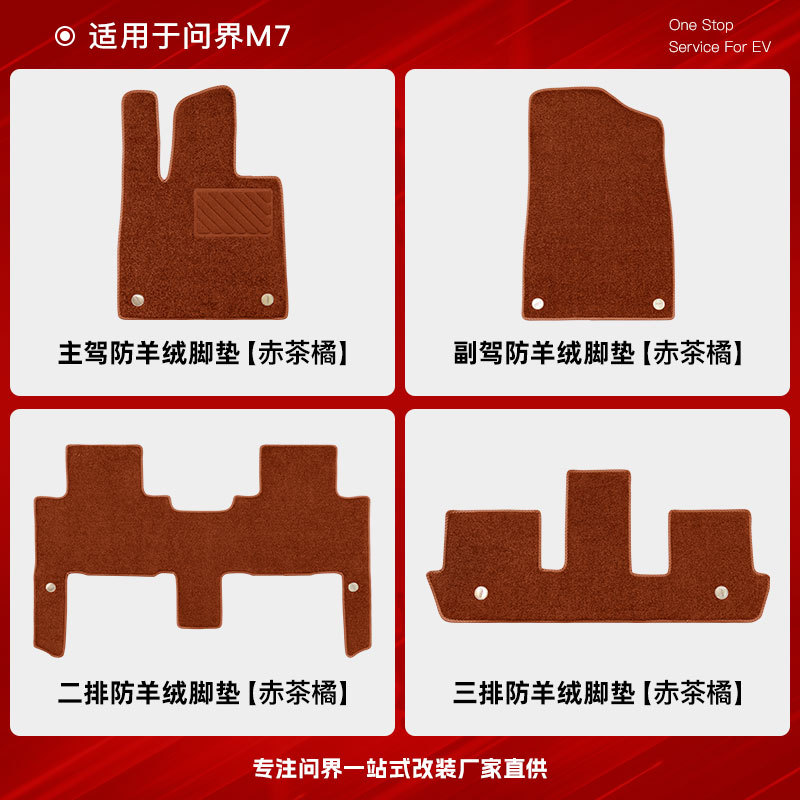 适用于问界M7

One Stop
Service For EV

主驾防羊绒脚垫【赤茶橘】

副驾防羊绒脚垫【赤茶橘】

二排防羊绒脚垫【赤茶橘】

三排防羊绒脚垫【赤茶橘】

专注问界一站式改装厂家直供