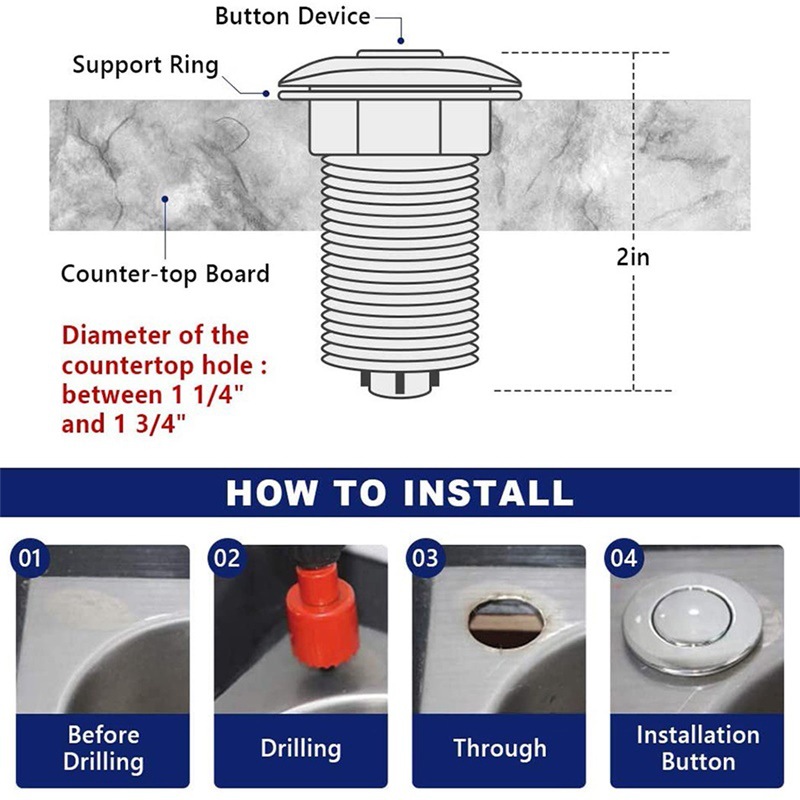 Button Device

Support Ring

Counter-top Board

2in

Diameter of the countertop hole : between 1 1/4" and 1 3/4"

HOW TO INSTALL

01

Before Drilling

02

Drilling

03

Through

04

Installation Button