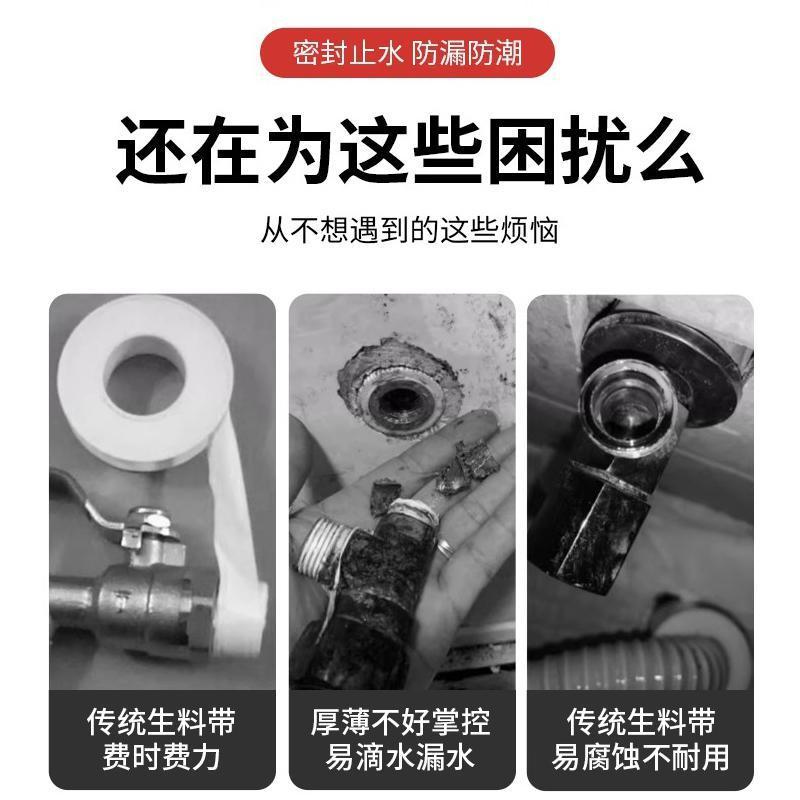 密封止水 防漏防潮

还在为这些困扰么

从不想遇到的这些烦恼

传统生料带
费时费力

厚薄不好掌控
易滴水漏水

传统生料带
易腐蚀不耐用