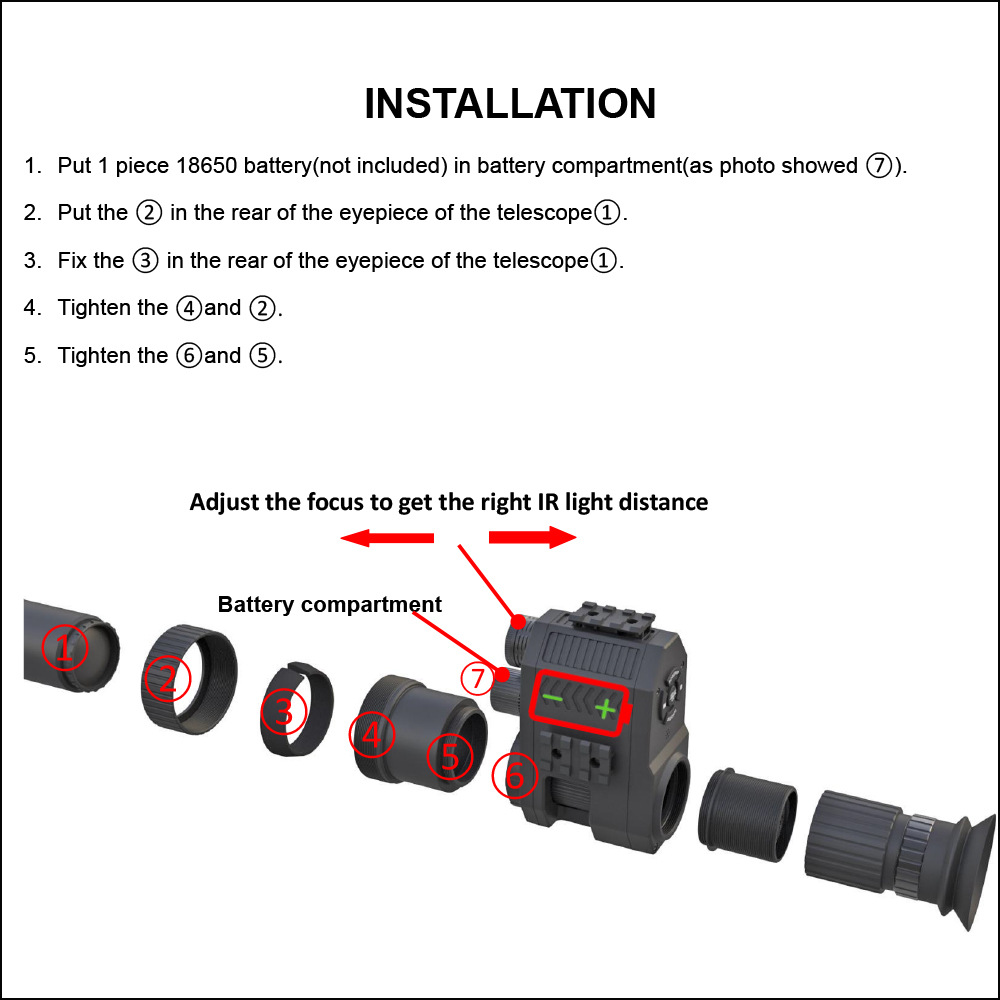 INSTALLATION

1. Put 1 piece 18650 battery(not included) in battery compartment(as photo showed ⑦).

2. Put the ② in the rear of the eyepiece of the telescope①.

3. Fix the ③ in the rear of the eyepiece of the telescope①.

4. Tighten the ④and ②.

5. Tighten the ⑥and ⑤.

Adjust the focus to get the right IR light distance

Battery compartment

①
②
③
④
⑤
⑥
⑦

−
+