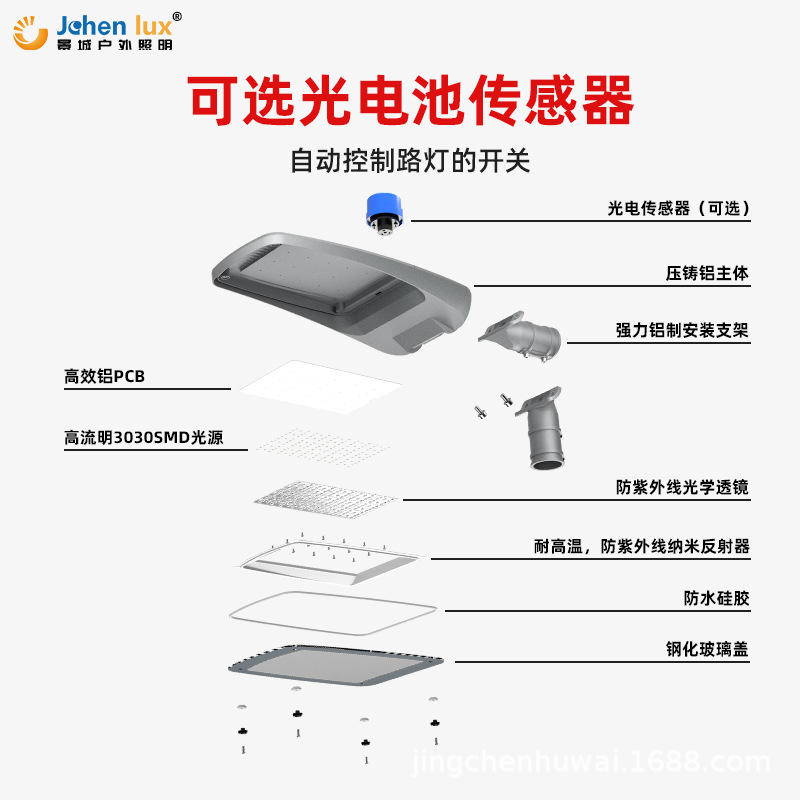 Jchen lux®
景城户外照明

可选光电池传感器

自动控制路灯的开关

光电传感器（可选）

压铸铝主体

强力铝制安装支架

高效铝PCB

高流明3030SMD光源

防紫外线光学透镜

耐高温，防紫外线纳米反射器

防水硅胶

钢化玻璃盖

jingchenhuwai.1688.com