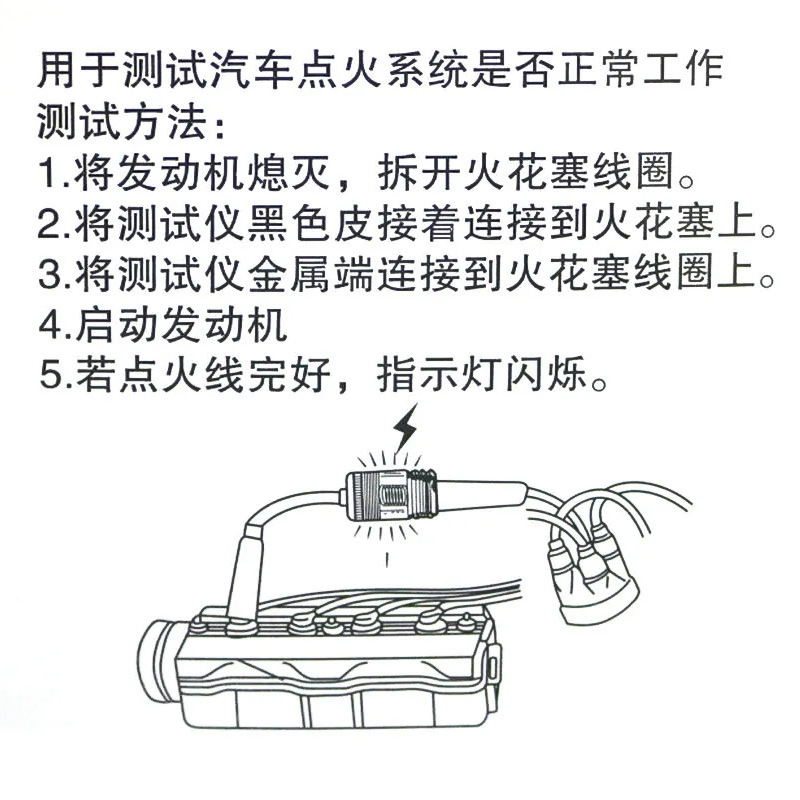 用于测试汽车点火系统是否正常工作
测试方法：
1.将发动机熄灭，拆开火花塞线圈。
2.将测试仪黑色皮接着连接到火花塞上。
3.将测试仪金属端连接到火花塞线圈上。
4.启动发动机
5.若点火线完好，指示灯闪烁。