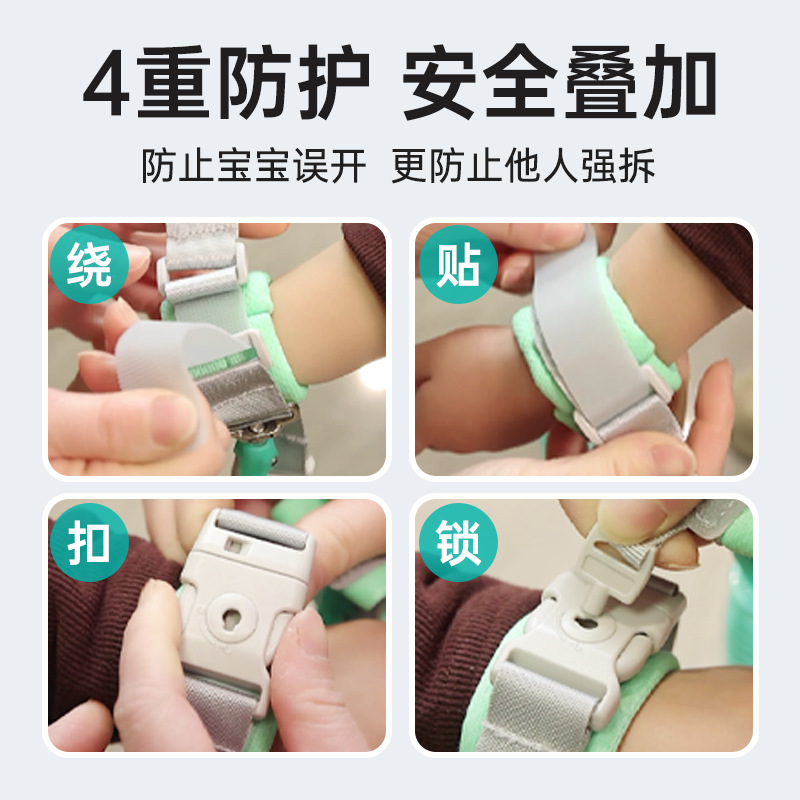 4重防护 安全叠加

防止宝宝误开 更防止他人强拆

绕

贴

扣

锁