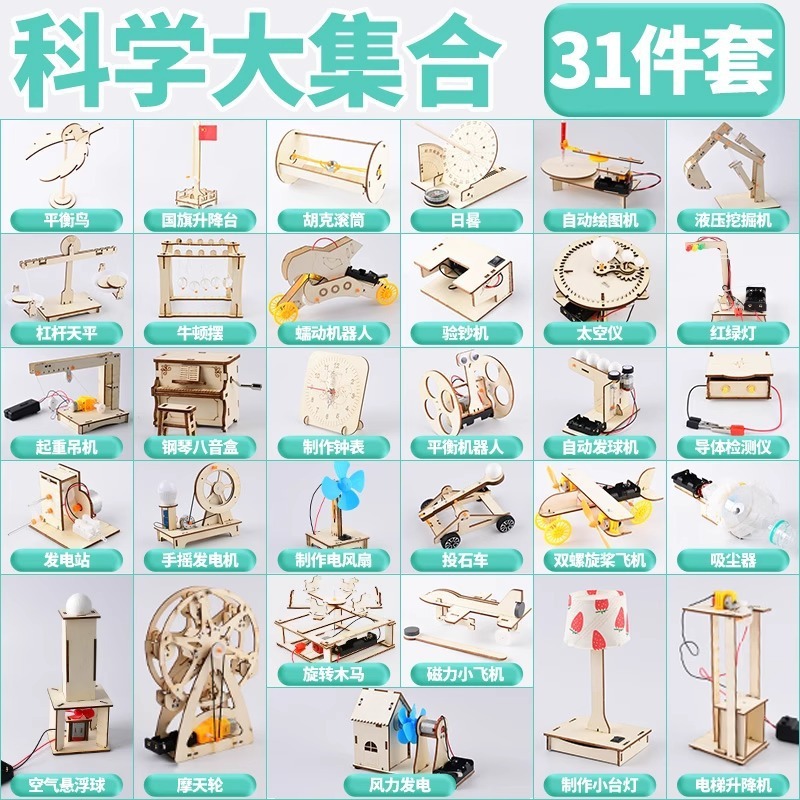 科学大集合 31件套

平衡鸟
国旗升降台
胡克滚筒
日晷
自动绘图机
液压挖掘机

杠杆天平
牛顿摆
蠕动机器人
验钞机
太空仪
红绿灯

起重吊机
钢琴八音盒
制作钟表
平衡机器人
自动发球机
导体检测仪

发电站
手摇发电机
制作电风扇
投石车
双螺旋桨飞机
吸尘器

空气悬浮球
摩天轮
旋转木马
磁力小飞机
风力发电
制作小台灯
电梯升降机