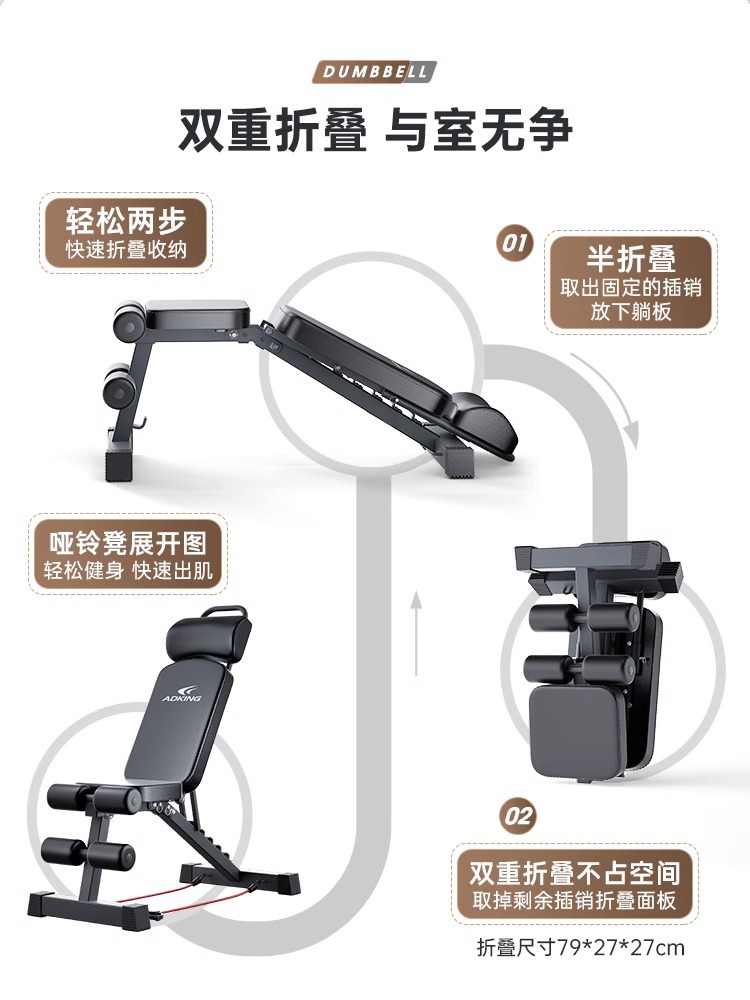 DUMBBELL

双重折叠 与室无争

轻松两步
快速折叠收纳

01

半折叠
取出固定的插销
放下躺板

哑铃凳展开图
轻松健身 快速出肌

ADKING

02

双重折叠不占空间
取掉剩余插销折叠面板

折叠尺寸79*27*27cm