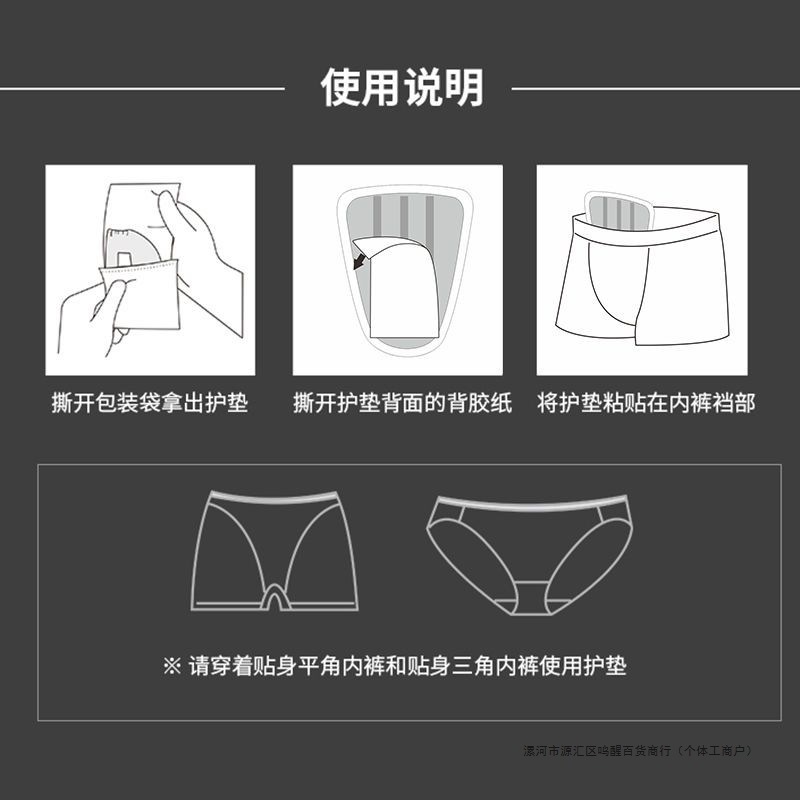 使用说明

撕开包装袋拿出护垫

撕开护垫背面的背胶纸

将护垫粘贴在内裤裆部

※ 请穿着贴身平角内裤和贴身三角内裤使用护垫

漯河市源汇区鸣醒百货商行（个体工商户）