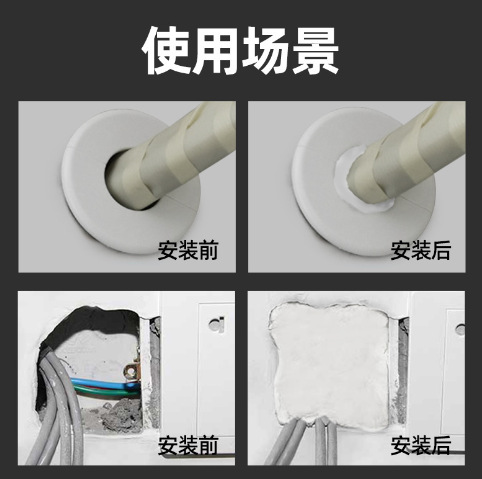 使用场景

安装前

安装后

安装前

安装后