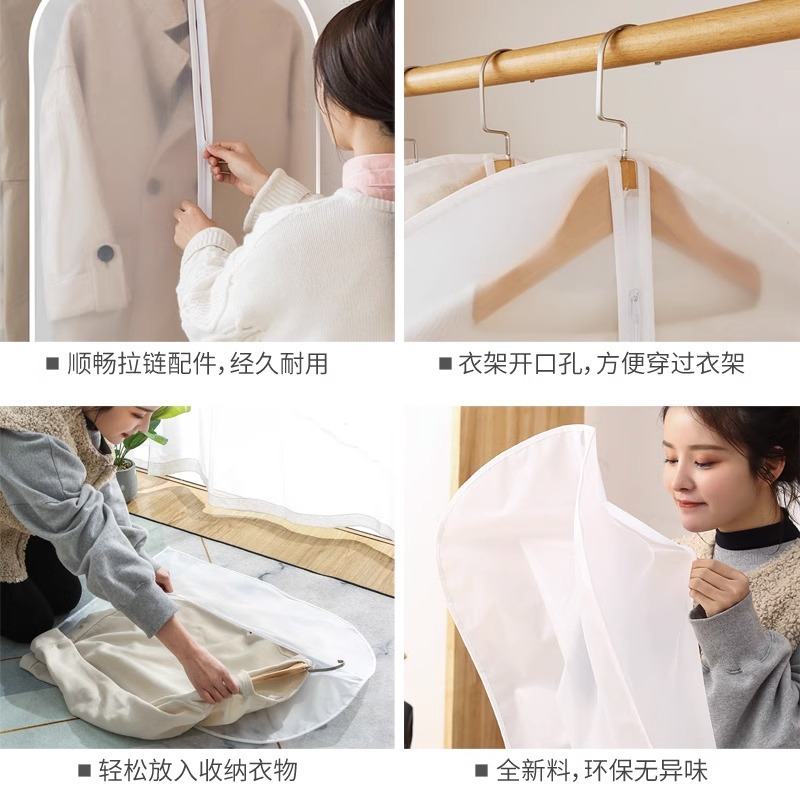 ■ 顺畅拉链配件，经久耐用

■ 衣架开口孔，方便穿过衣架

■ 轻松放入收纳衣物

■ 全新料，环保无异味