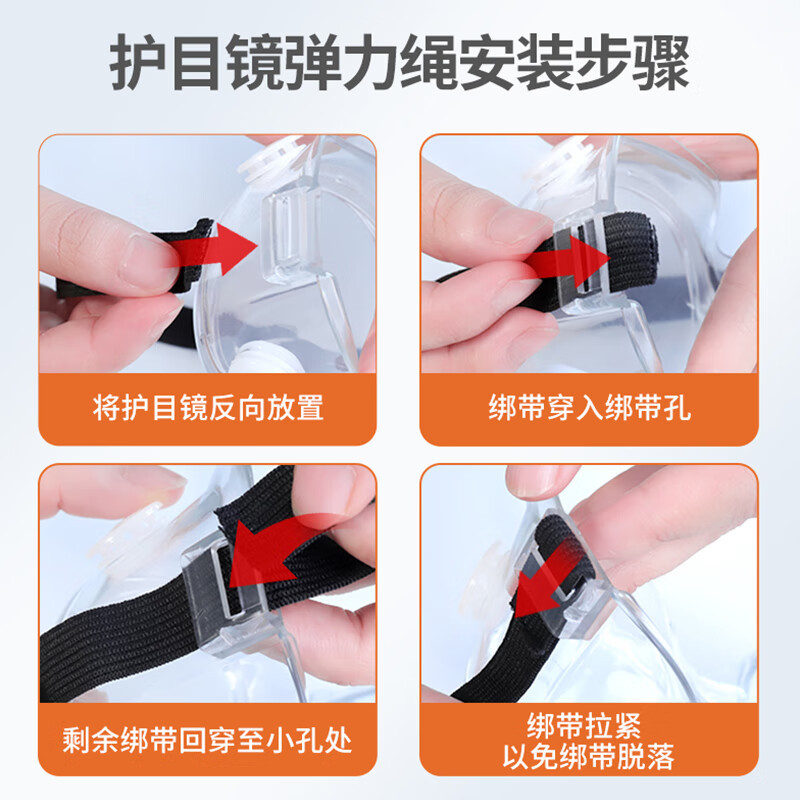 护目镜弹力绳安装步骤

将护目镜反向放置

绑带穿入绑带孔

剩余绑带回穿至小孔处

绑带拉紧
以免绑带脱落