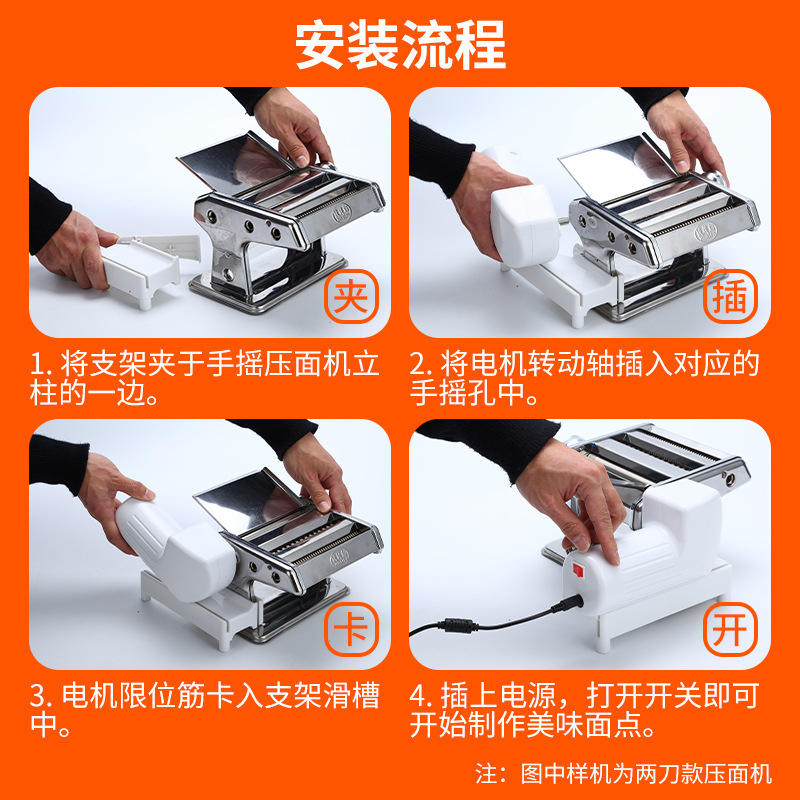 安装流程

夹

1. 将支架夹于手摇压面机立柱的一边。

插

2. 将电机转动轴插入对应的手摇孔中。

卡

3. 电机限位筋卡入支架滑槽中。

开

4. 插上电源，打开开关即可开始制作美味面点。

注：图中样机为两刀款压面机