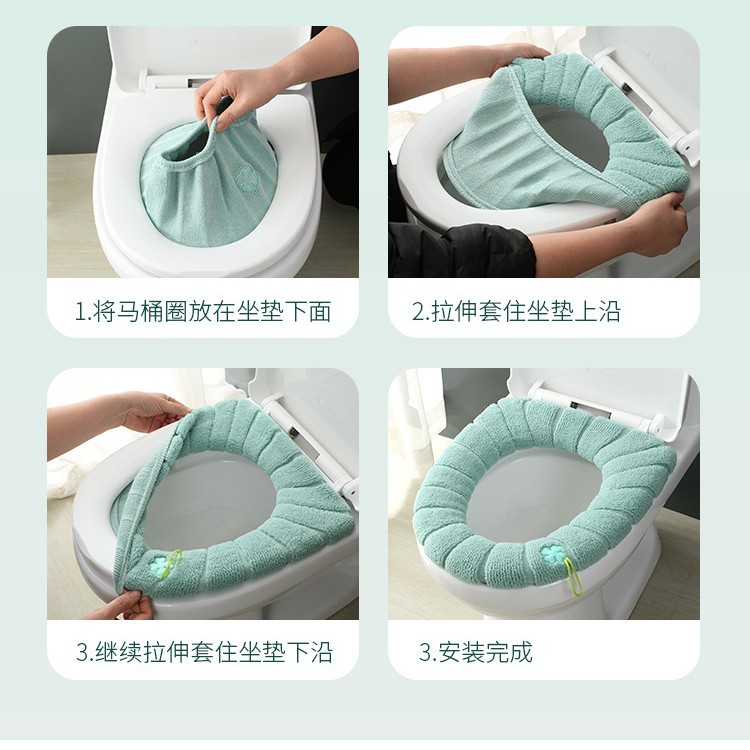 1.将马桶圈放在坐垫下面

2.拉伸套住坐垫上沿

3.继续拉伸套住坐垫下沿

3.安装完成