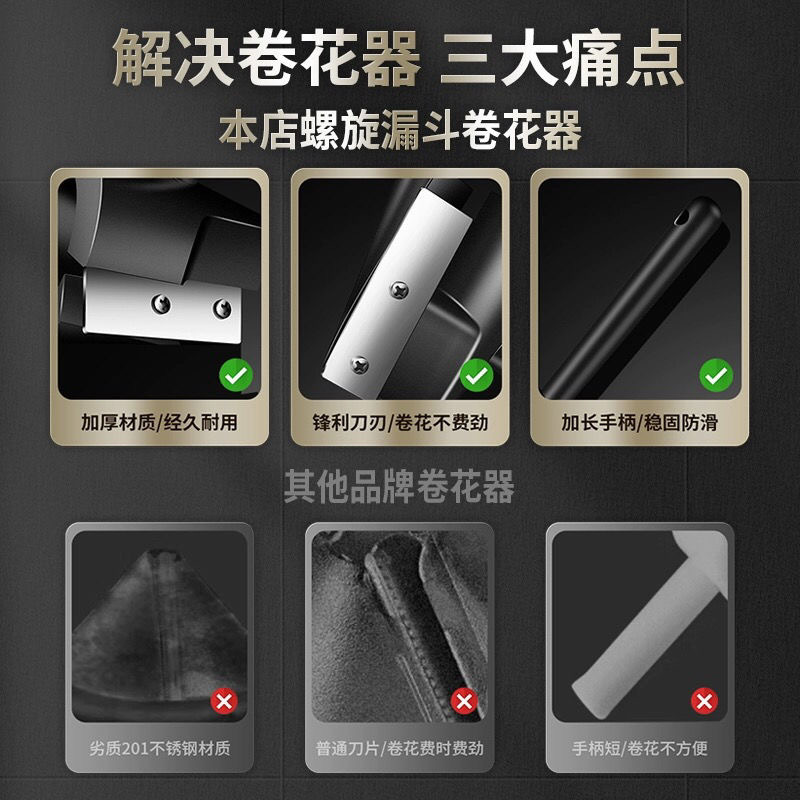 解决卷花器 三大痛点
本店螺旋漏斗卷花器

加厚材质/经久耐用

锋利刀刃/卷花不费劲

加长手柄/稳固防滑

其他品牌卷花器

劣质201不锈钢材质

普通刀片/卷花费时费劲

手柄短/卷花不方便