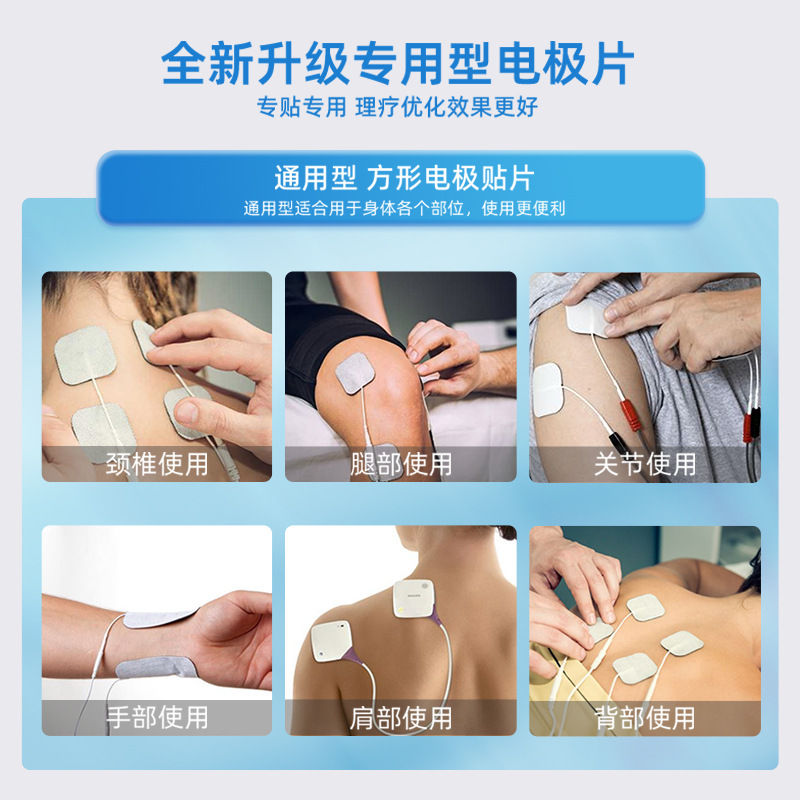 全新升级专用型电极片
专贴专用 理疗优化效果更好

通用型 方形电极贴片
通用型适合用于身体各个部位，使用更便利

颈椎使用
腿部使用
关节使用
手部使用
肩部使用
背部使用