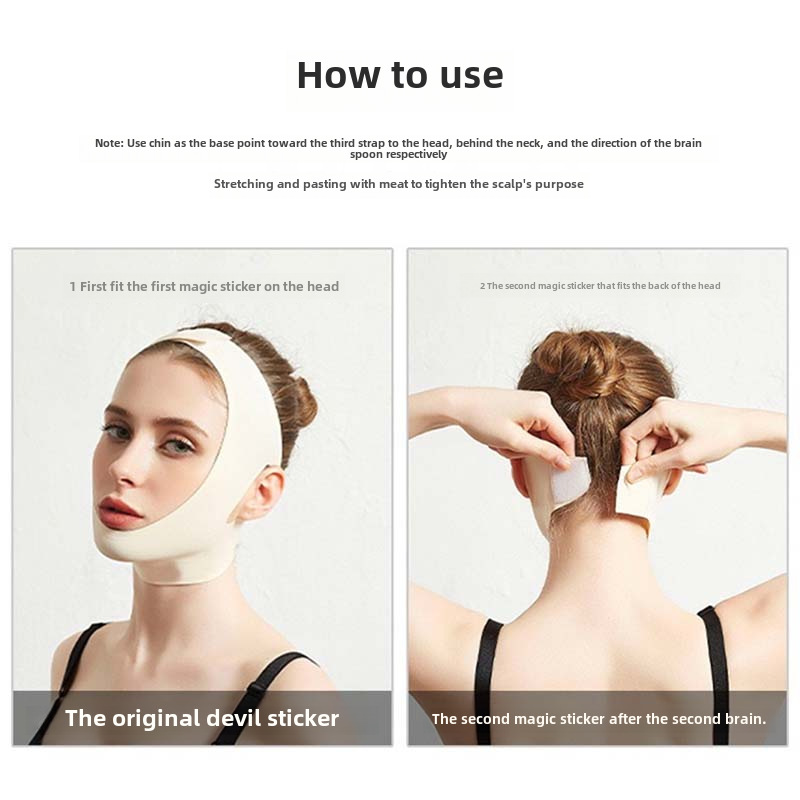 How to use

Note: Use chin as the base point toward the third strap to the head, behind the neck, and the direction of the brain spoon respectively

Stretching and pasting with meat to tighten the scalp's purpose

1 First fit the first magic sticker on the head

The original devil sticker

2 The second magic sticker that fits the back of the head

The second magic sticker after the second brain.