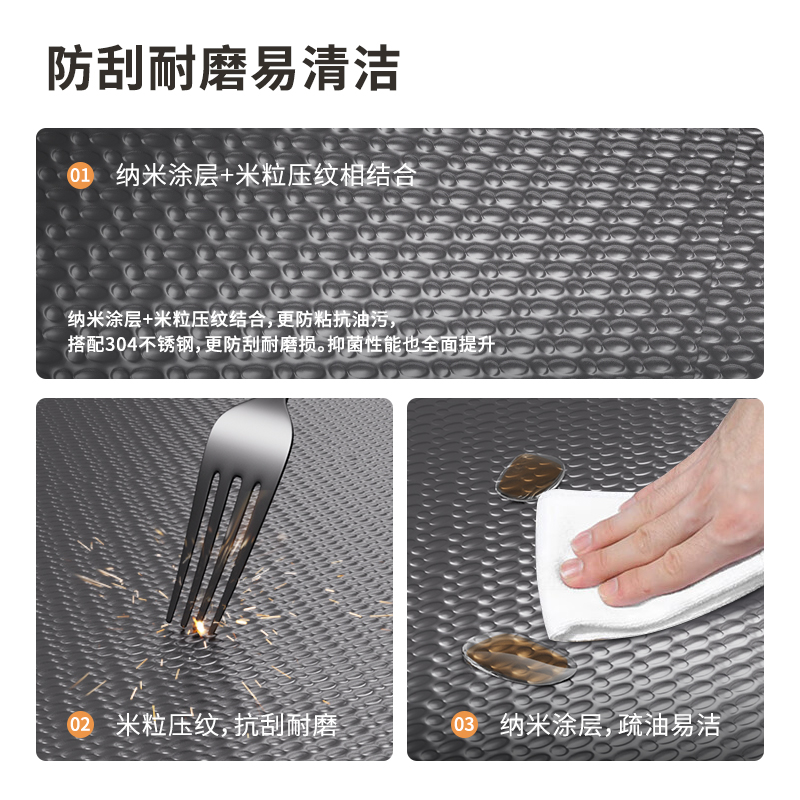 防刮耐磨易清洁

01 纳米涂层+米粒压纹相结合

纳米涂层+米粒压纹结合，更防粘抗油污，
搭配304不锈钢，更防刮耐磨损。抑菌性能也全面提升

02 米粒压纹，抗刮耐磨

03 纳米涂层，疏油易洁