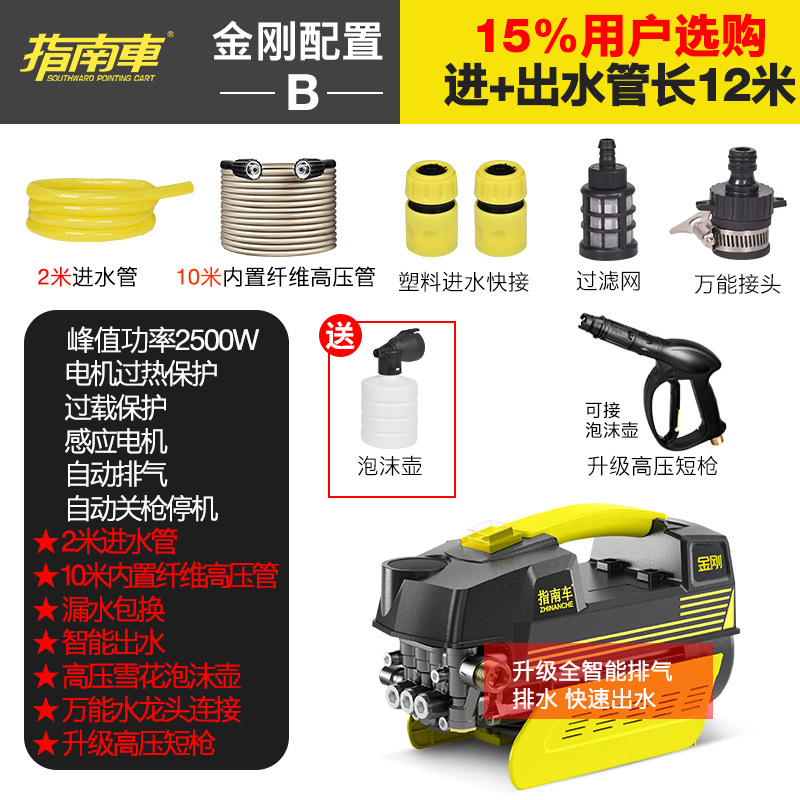 指南車®
SOUTHWARD POINTING CART

金刚配置
B

15%用户选购
进+出水管长12米

2米进水管

10米内置纤维高压管

塑料进水快接

过滤网

万能接头

峰值功率2500W
电机过热保护
过载保护
感应电机
自动排气
自动关枪停机
★2米进水管
★10米内置纤维高压管
★漏水包换
★智能出水
★高压雪花泡沫壶
★万能水龙头连接
★升级高压短枪

送
泡沫壶

可接
泡沫壶
升级高压短枪

指南车
ZHINANCHE
金刚

升级全智能排气
排水 快速出水