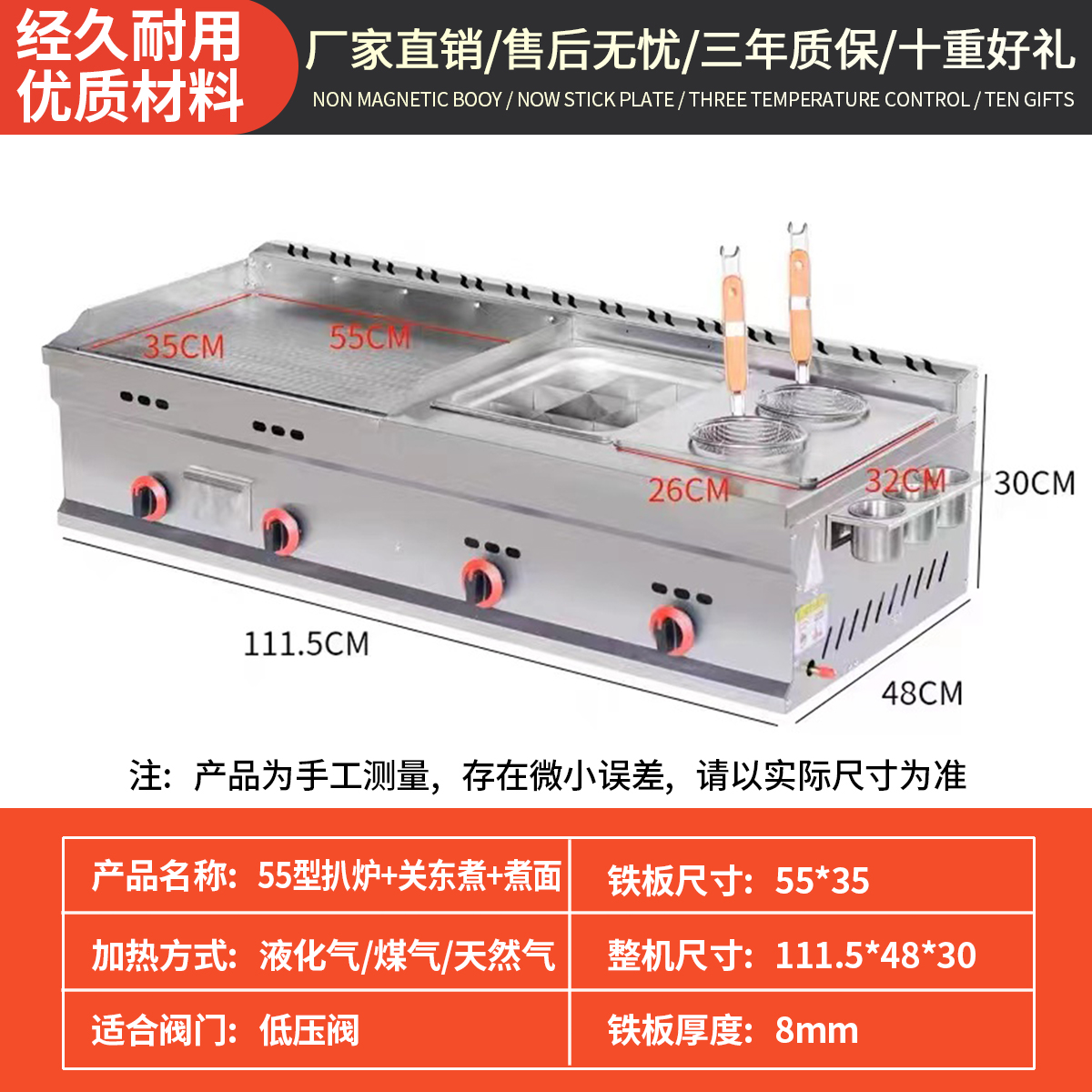 经久耐用
优质材料

厂家直销/售后无忧/三年质保/十重好礼
NON MAGNETIC BOOY / NOW STICK PLATE / THREE TEMPERATURE CONTROL / TEN GIFTS

35CM
55CM
26CM
32CM
30CM
111.5CM
48CM

注：产品为手工测量，存在微小误差，请以实际尺寸为准

| 产品名称：55型扒炉+关东煮+煮面 | 铁板尺寸：55*35 |
|---|---|
| 加热方式：液化气/煤气/天然气 | 整机尺寸：111.5*48*30 |
| 适合阀门：低压阀 | 铁板厚度：8mm |