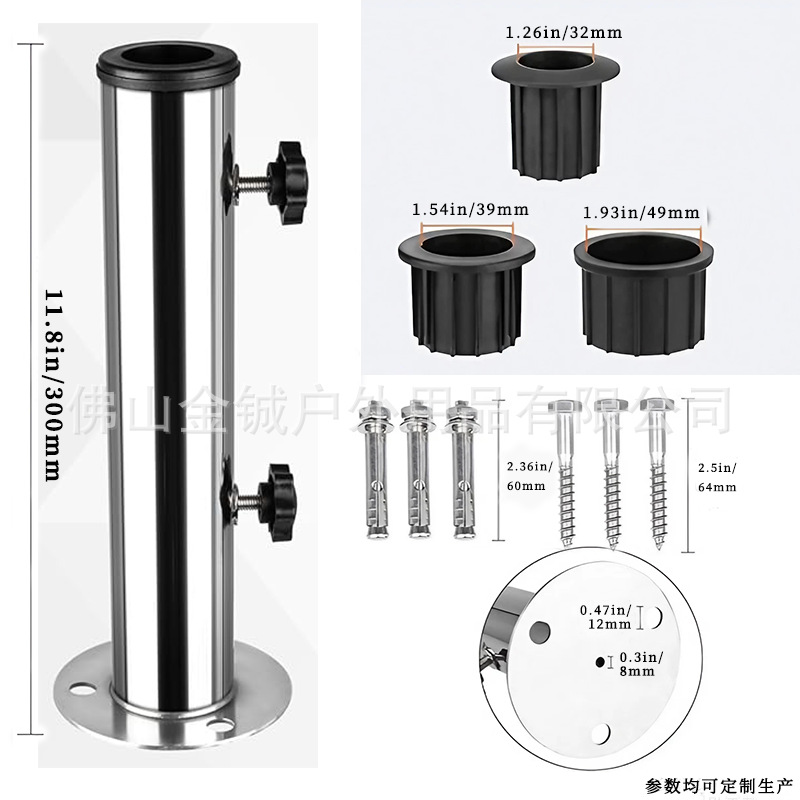 11.8in/300mm

1.26in/32mm

1.54in/39mm

1.93in/49mm

佛山金铖户外用品有限公司

2.36in/
60mm

2.5in/
64mm

0.47in/
12mm

0.3in/
8mm

参数均可定制生产