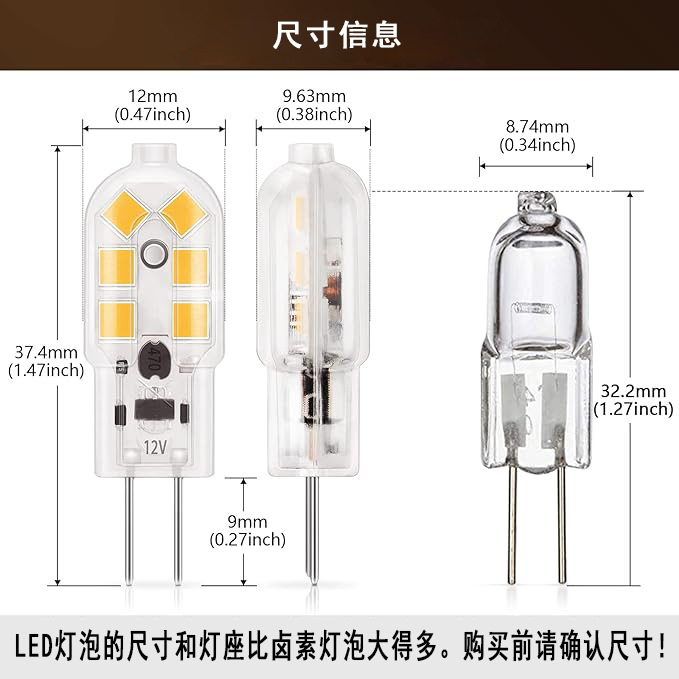 尺寸信息

12mm
(0.47inch)

9.63mm
(0.38inch)

8.74mm
(0.34inch)

37.4mm
(1.47inch)

470

12V

9mm
(0.27inch)

32.2mm
(1.27inch)

LED灯泡的尺寸和灯座比卤素灯泡大得多。购买前请确认尺寸!