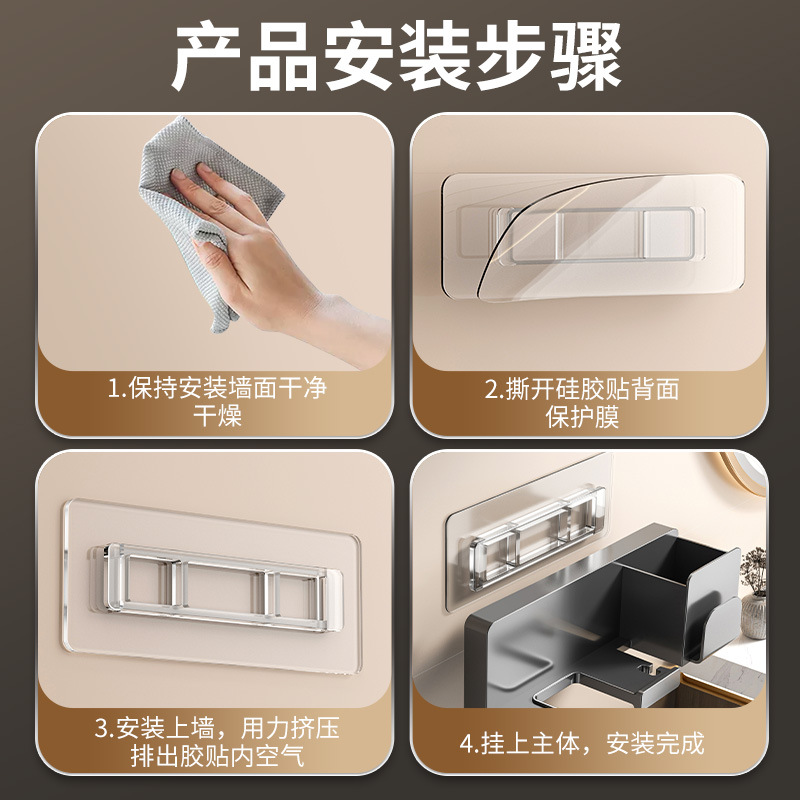 产品安装步骤

1.保持安装墙面干净干燥

2.撕开硅胶贴背面保护膜

3.安装上墙，用力挤压排出胶贴内空气

4.挂上主体，安装完成