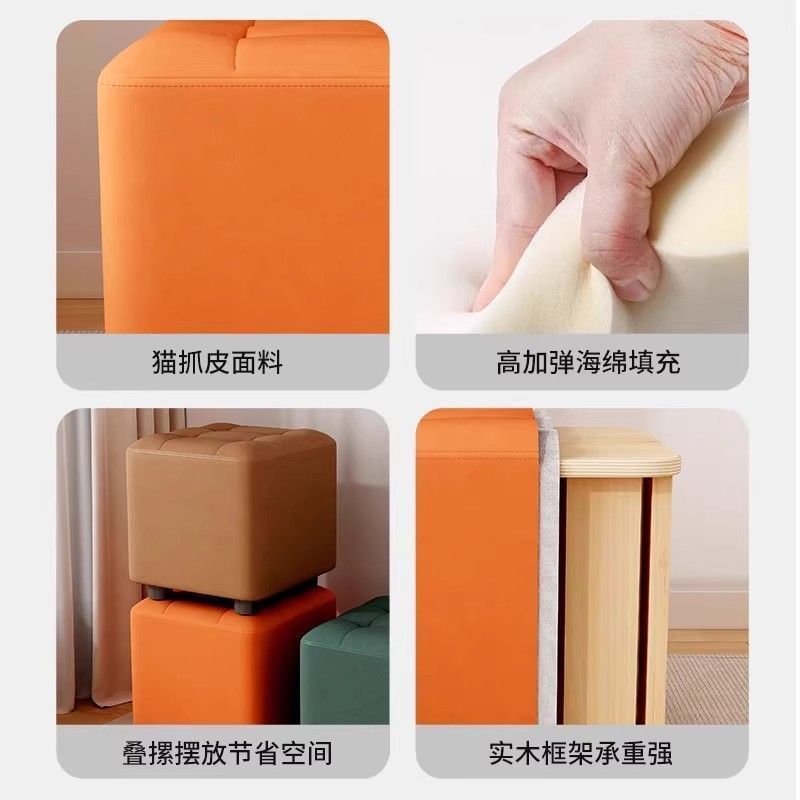 猫抓皮面料

高加弹海绵填充

叠摞摆放节省空间

实木框架承重强