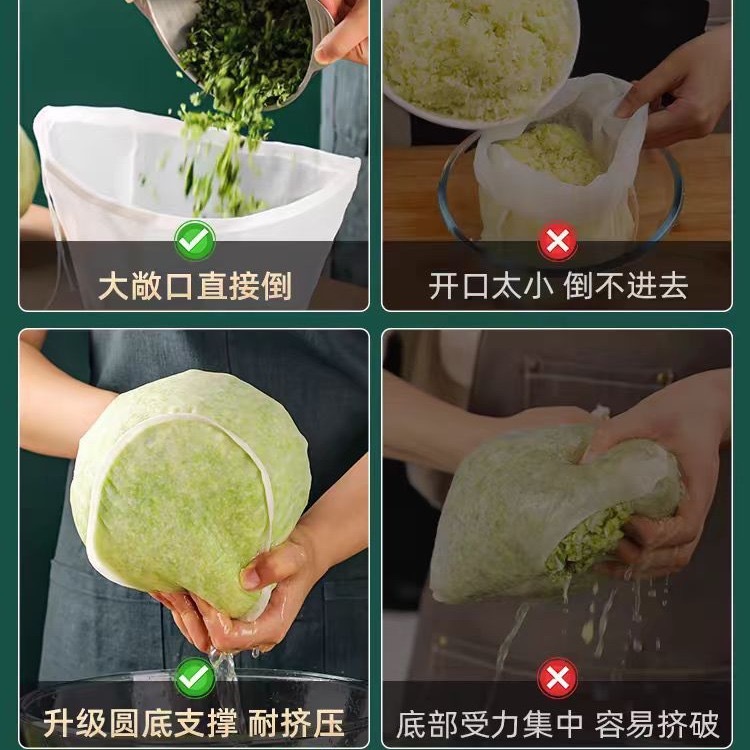 大敞口直接倒

开口太小 倒不进去

升级圆底支撑 耐挤压

底部受力集中 容易挤破