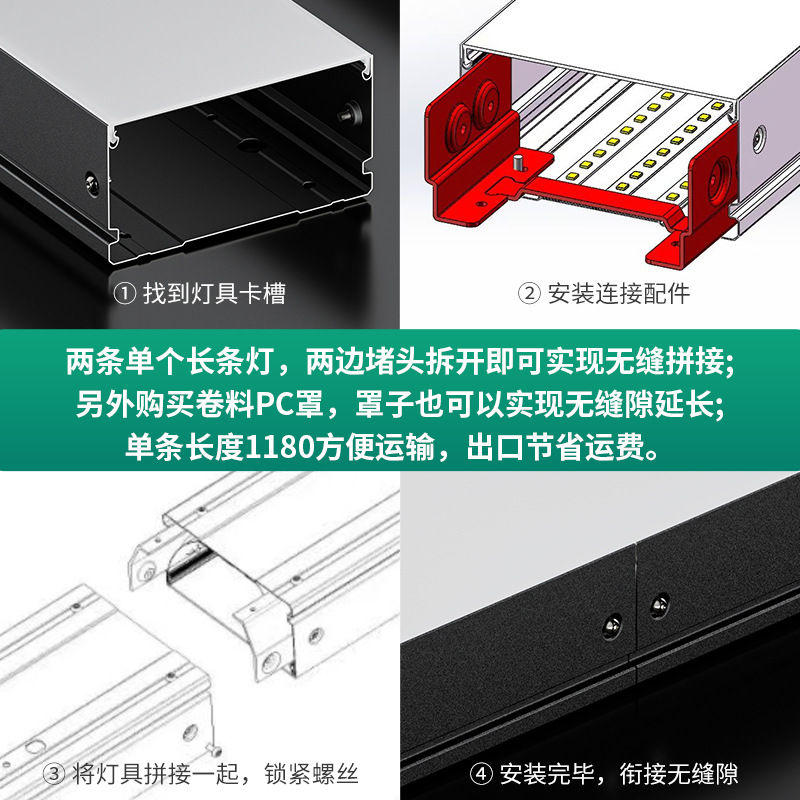 ① 找到灯具卡槽

② 安装连接配件

两条单个长条灯，两边堵头拆开即可实现无缝拼接;
另外购买卷料PC罩，罩子也可以实现无缝隙延长;
单条长度1180方便运输，出口节省运费。

③ 将灯具拼接一起，锁紧螺丝

④ 安装完毕，衔接无缝隙