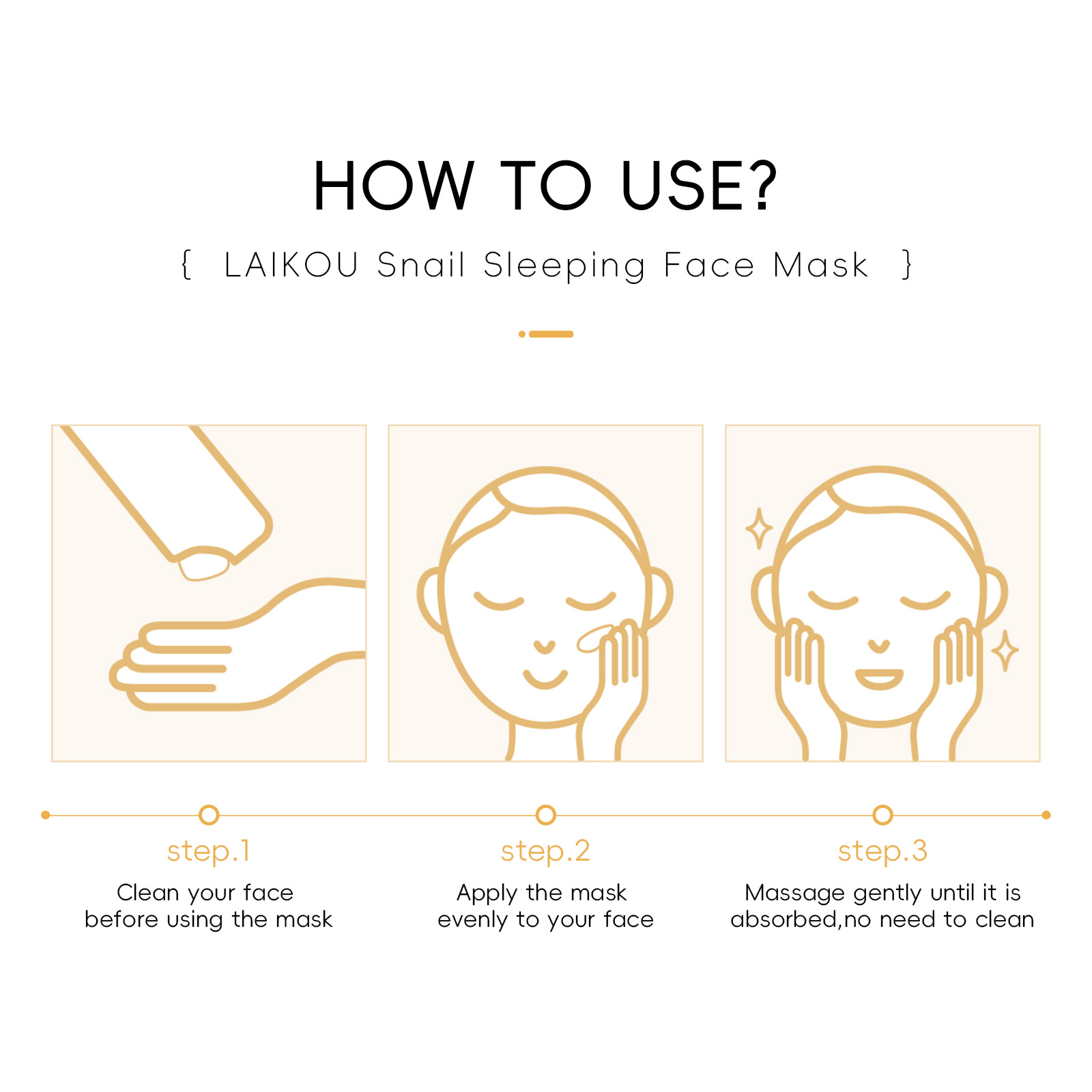 HOW TO USE?

{ LAIKOU Snail Sleeping Face Mask }

step.1

Clean your face before using the mask

step.2

Apply the mask evenly to your face

step.3

Massage gently until it is absorbed,no need to clean