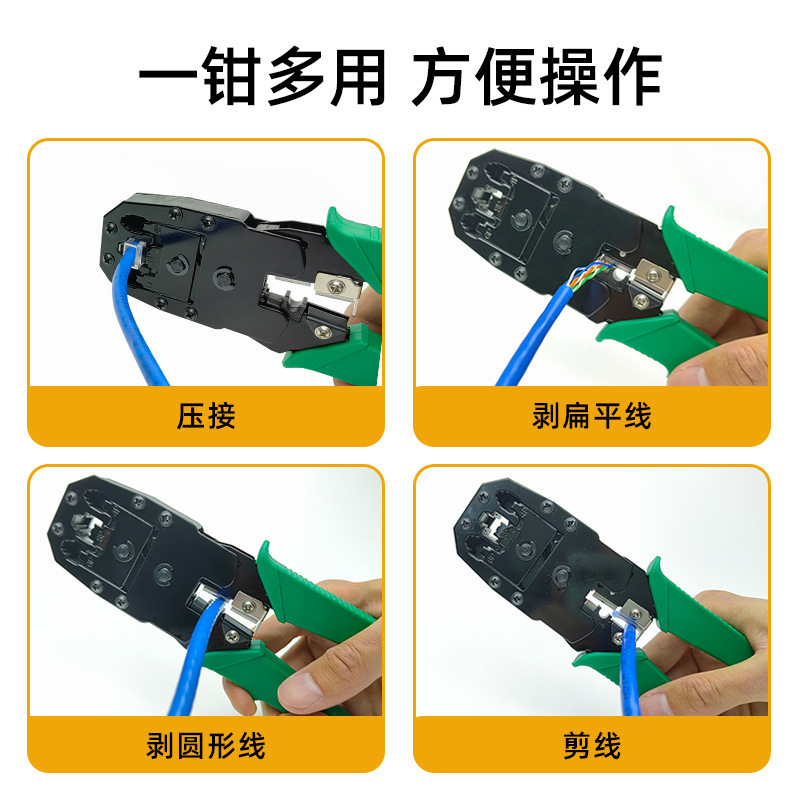 一钳多用 方便操作

压接

剥扁平线

剥圆形线

剪线